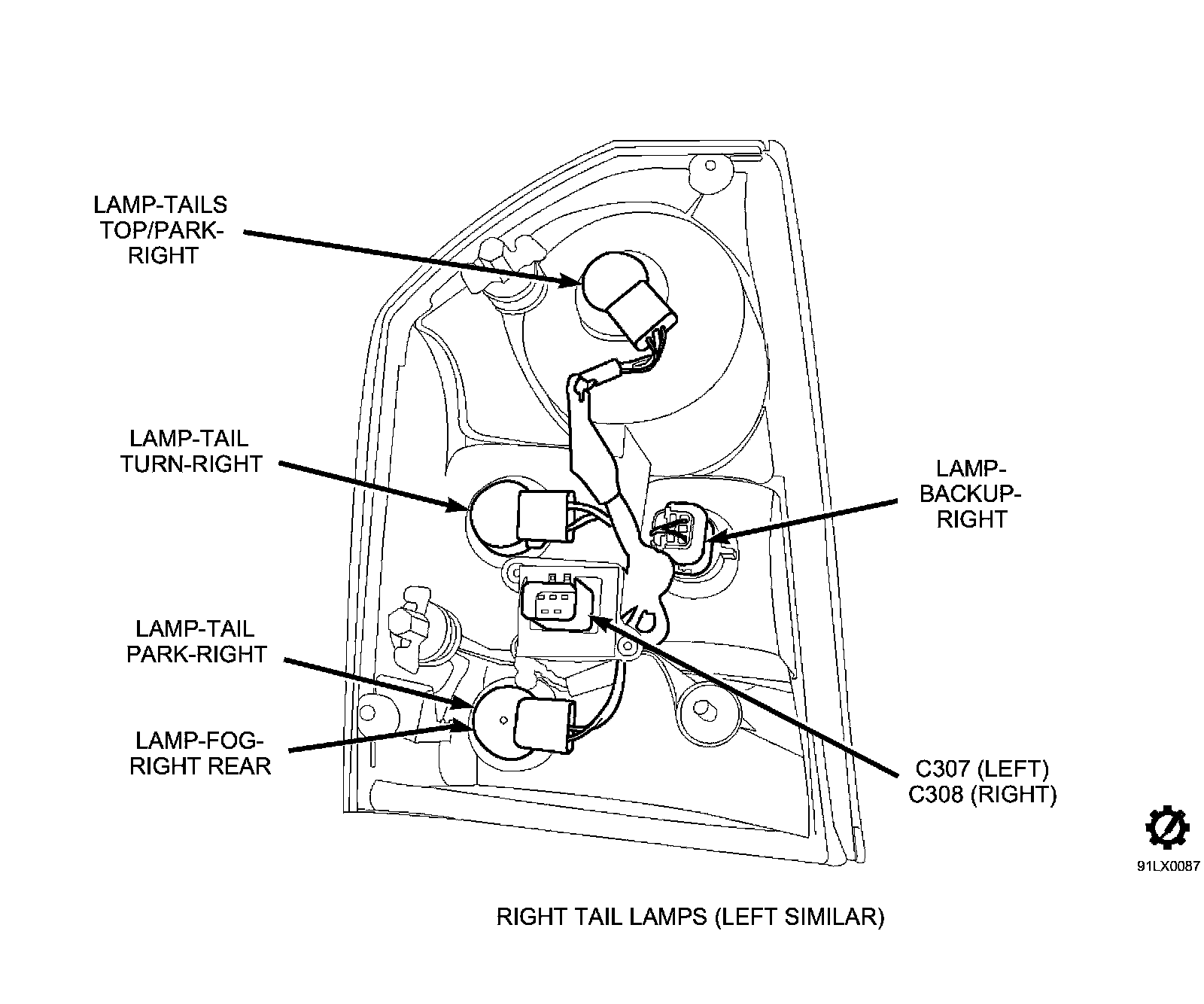 LAMP-TAILS TOP/PARK-RIGHT

LAMP-TAIL TURN-RIGHT

LAMP-BACKUP-RIGHT

LAMP-TAIL PARK-RIGHT

LAMP-FOG-RIGHT REAR

C307 (LEFT)
C308 (RIGHT)

91LX0087

RIGHT TAIL LAMPS (LEFT SIMILAR)