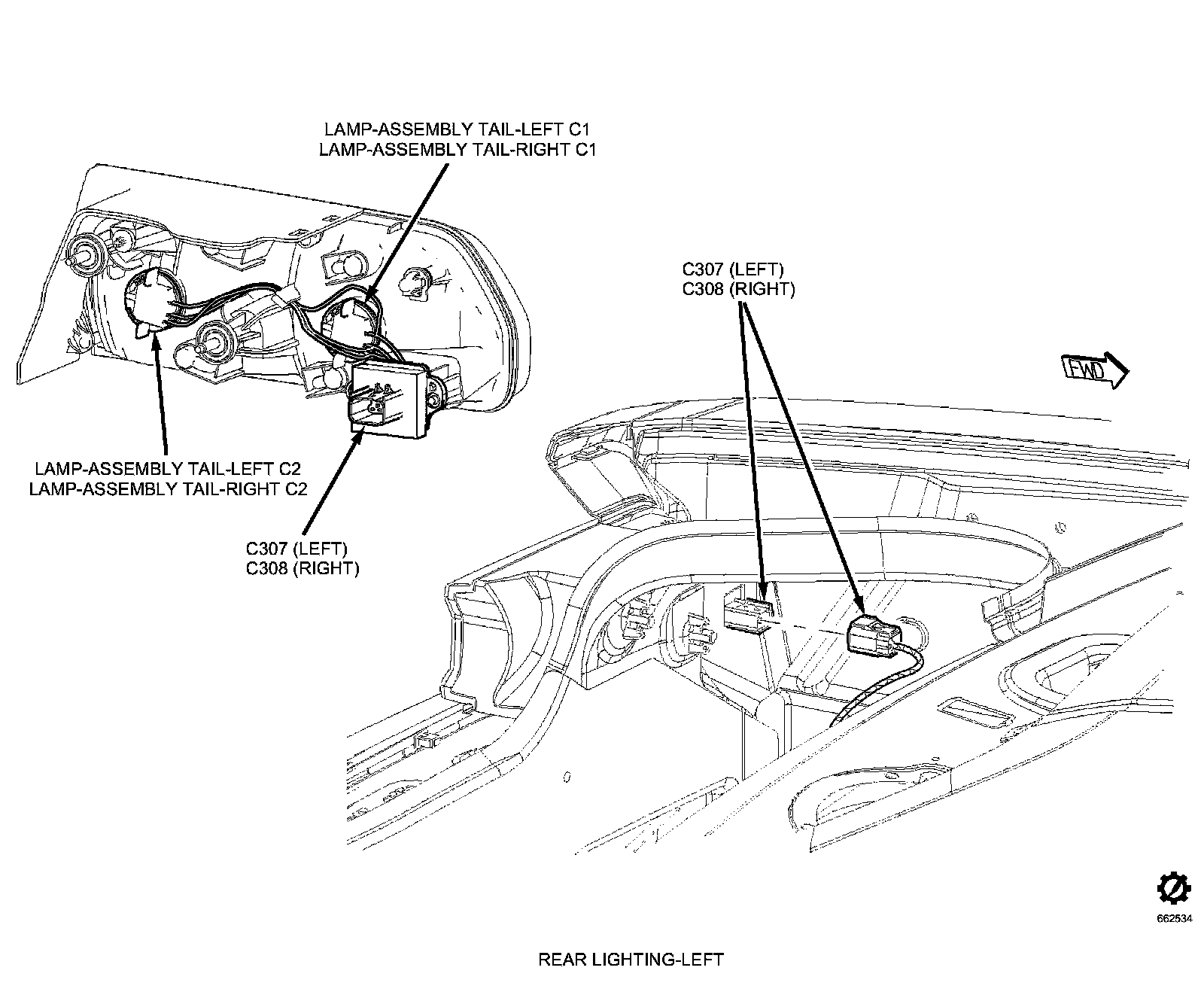 LAMP-ASSEMBLY TAIL-LEFT C1
LAMP-ASSEMBLY TAIL-RIGHT C1

C307 (LEFT)
C308 (RIGHT)

FWD

LAMP-ASSEMBLY TAIL-LEFT C2
LAMP-ASSEMBLY TAIL-RIGHT C2

C307 (LEFT)
C308 (RIGHT)

662534

REAR LIGHTING-LEFT