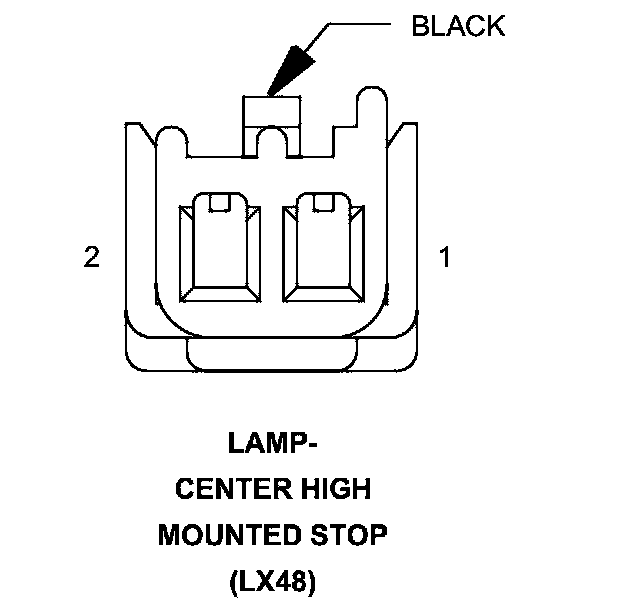 BLACK

2

1

LAMP-
CENTER HIGH
MOUNTED STOP
(LX48)