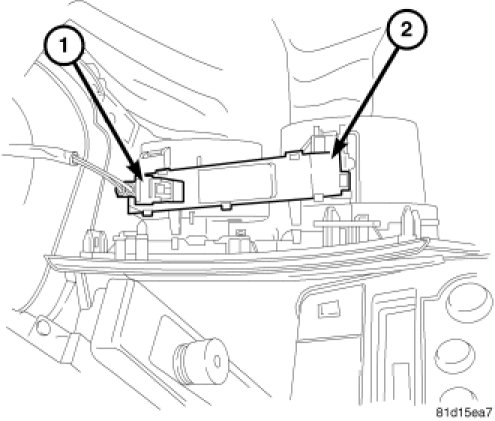 1
2
81d15ea7