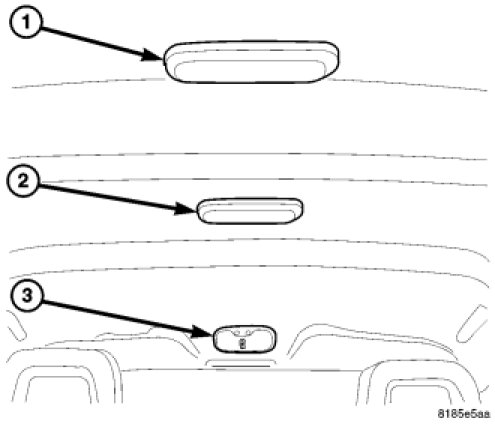 1
2
3
8185e5aa