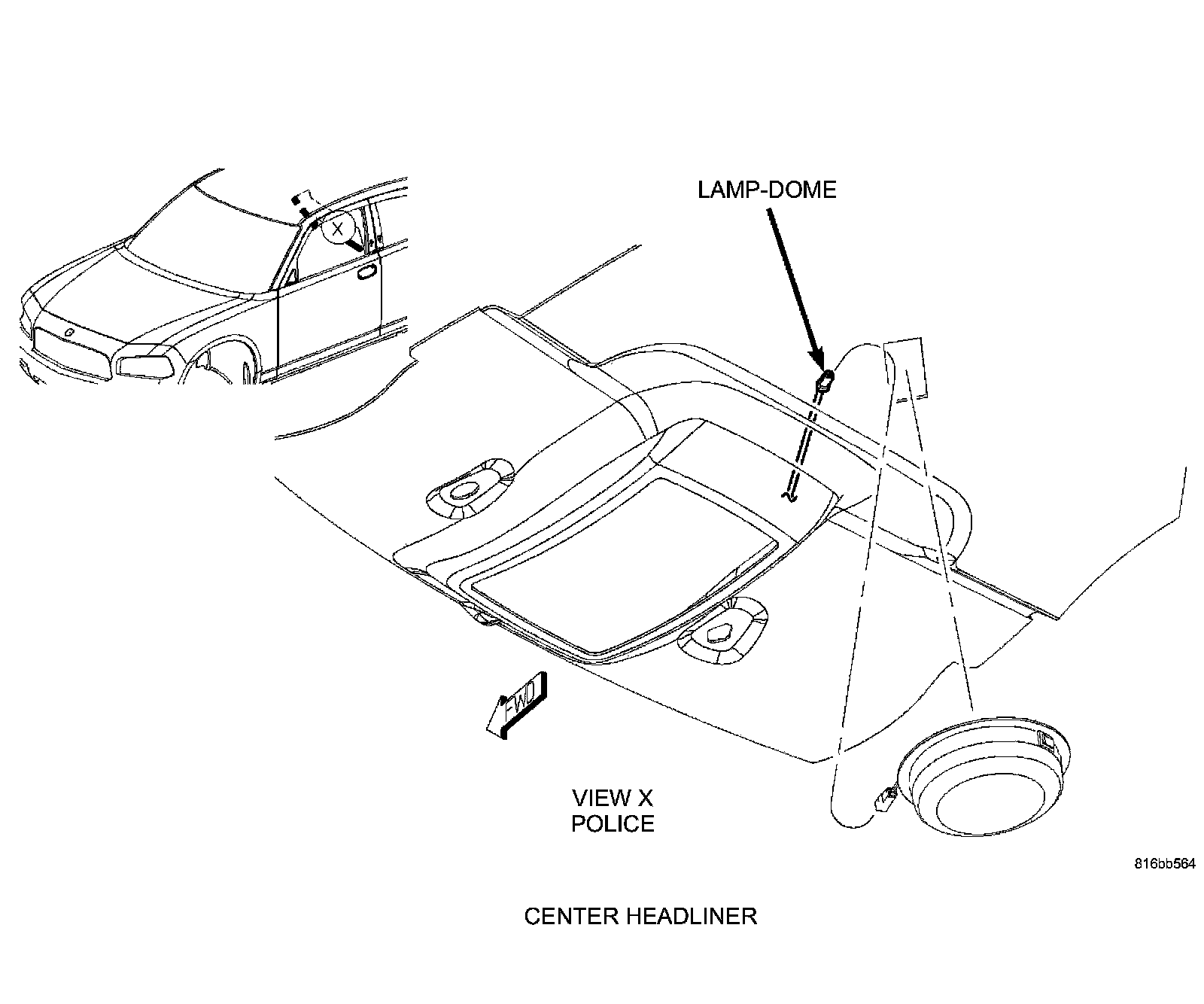 X

LAMP-DOME

FWD

VIEW X
POLICE

816bb564

CENTER HEADLINER