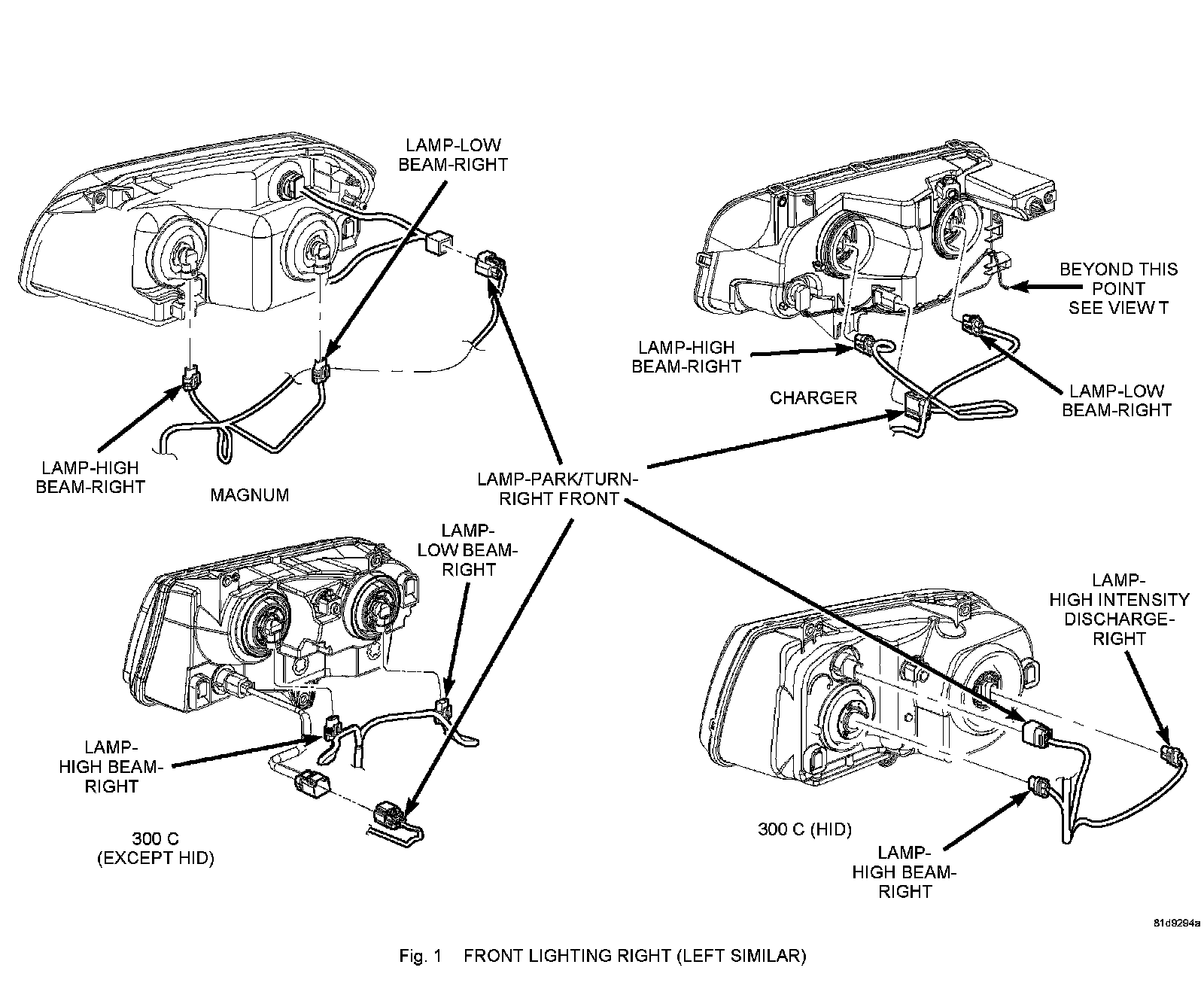 LAMP-LOW BEAM-RIGHT

LAMP-HIGH BEAM-RIGHT

MAGNUM

BEYOND THIS POINT SEE VIEW T

LAMP-HIGH BEAM-RIGHT

CHARGER

LAMP-LOW BEAM-RIGHT

LAMP-PARK/TURN-RIGHT FRONT

LAMP-LOW BEAM-RIGHT

LAMP-HIGH BEAM-RIGHT

300 C (EXCEPT HID)

LAMP-HIGH INTENSITY DISCHARGE-RIGHT

300 C (HID)

LAMP-HIGH BEAM-RIGHT

81d9294a

Fig. 1 FRONT LIGHTING RIGHT (LEFT SIMILAR)