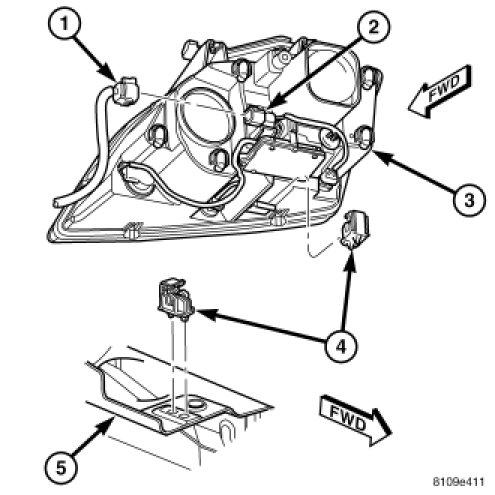 1
2
FWD
3
4
FWD
5
8109e411