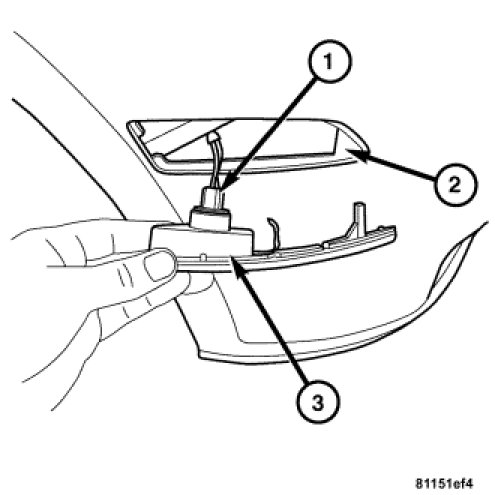 1
2
3
81151ef4