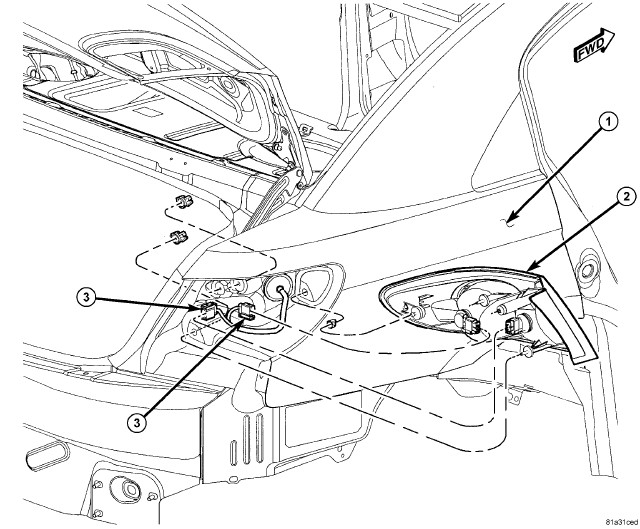 FWD

1

2

3

3

81a31ced