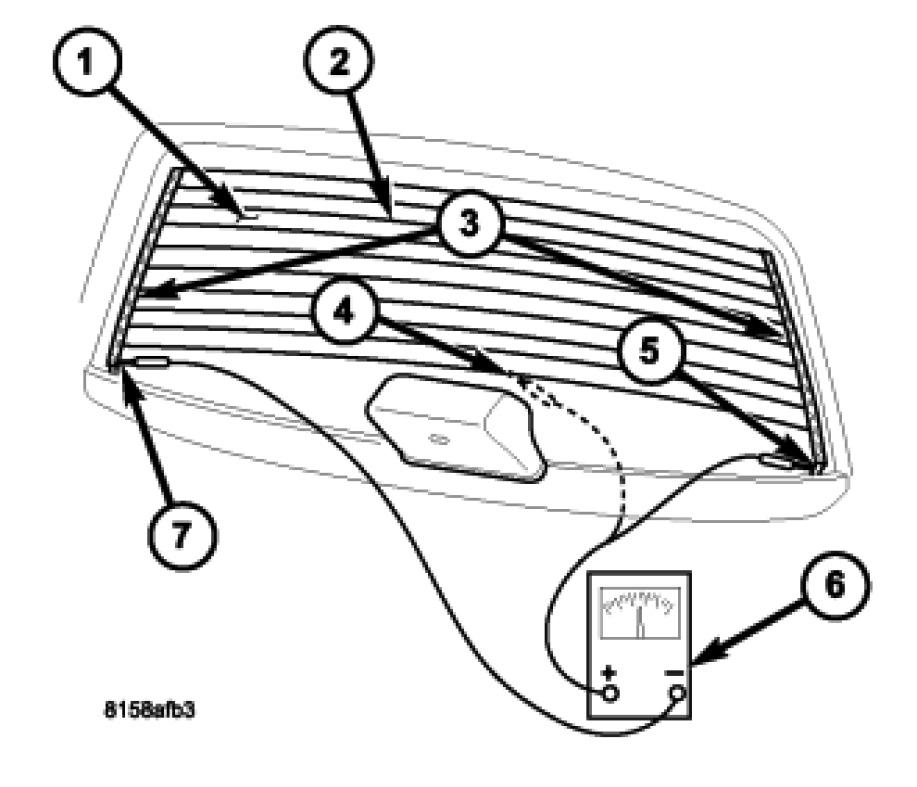 1
2
3
4
5
7
6
+
−
8158afb3