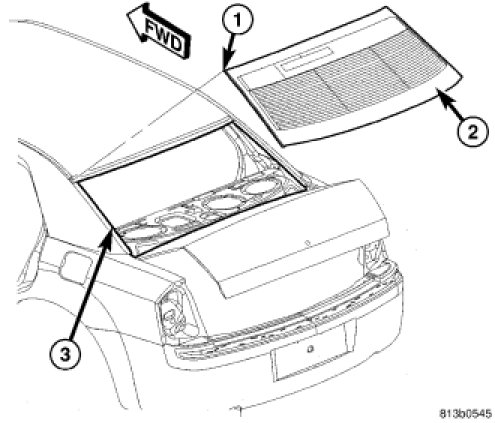 FWD

1

2

3

813b0545