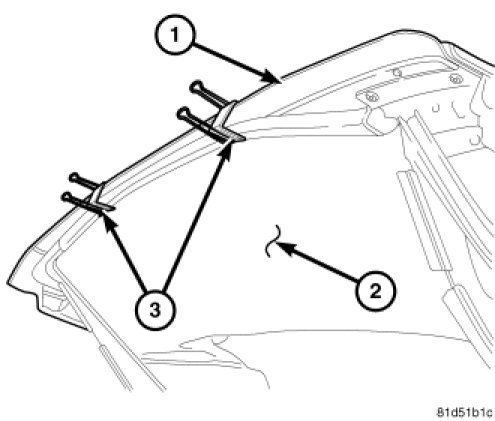 1
3
2
81d51b1c