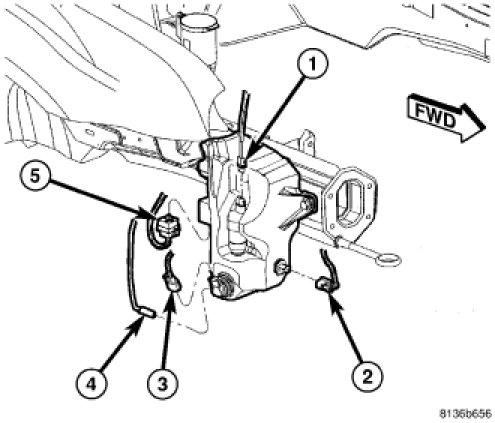 1
FWD
5
4
3
2
8136b656