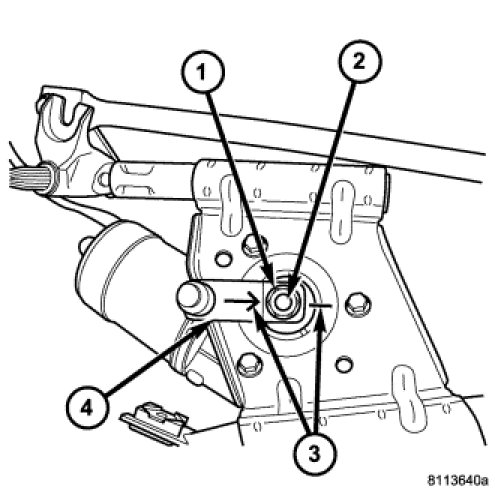 1
2
4
3
8113640a