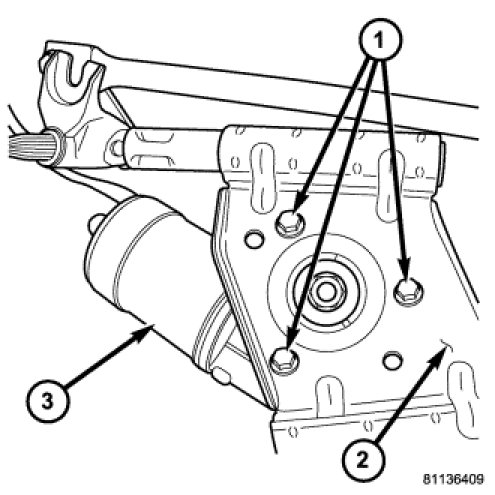 1

3

2

81136409