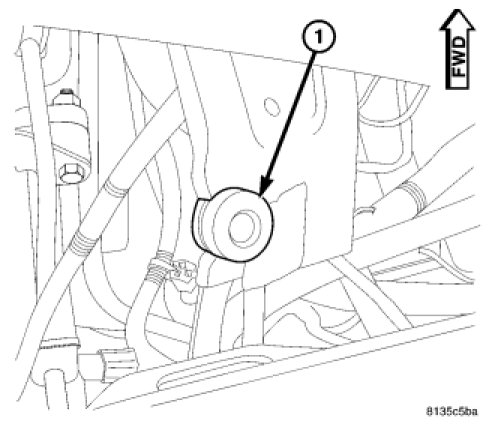 1

FWD

8135c5ba