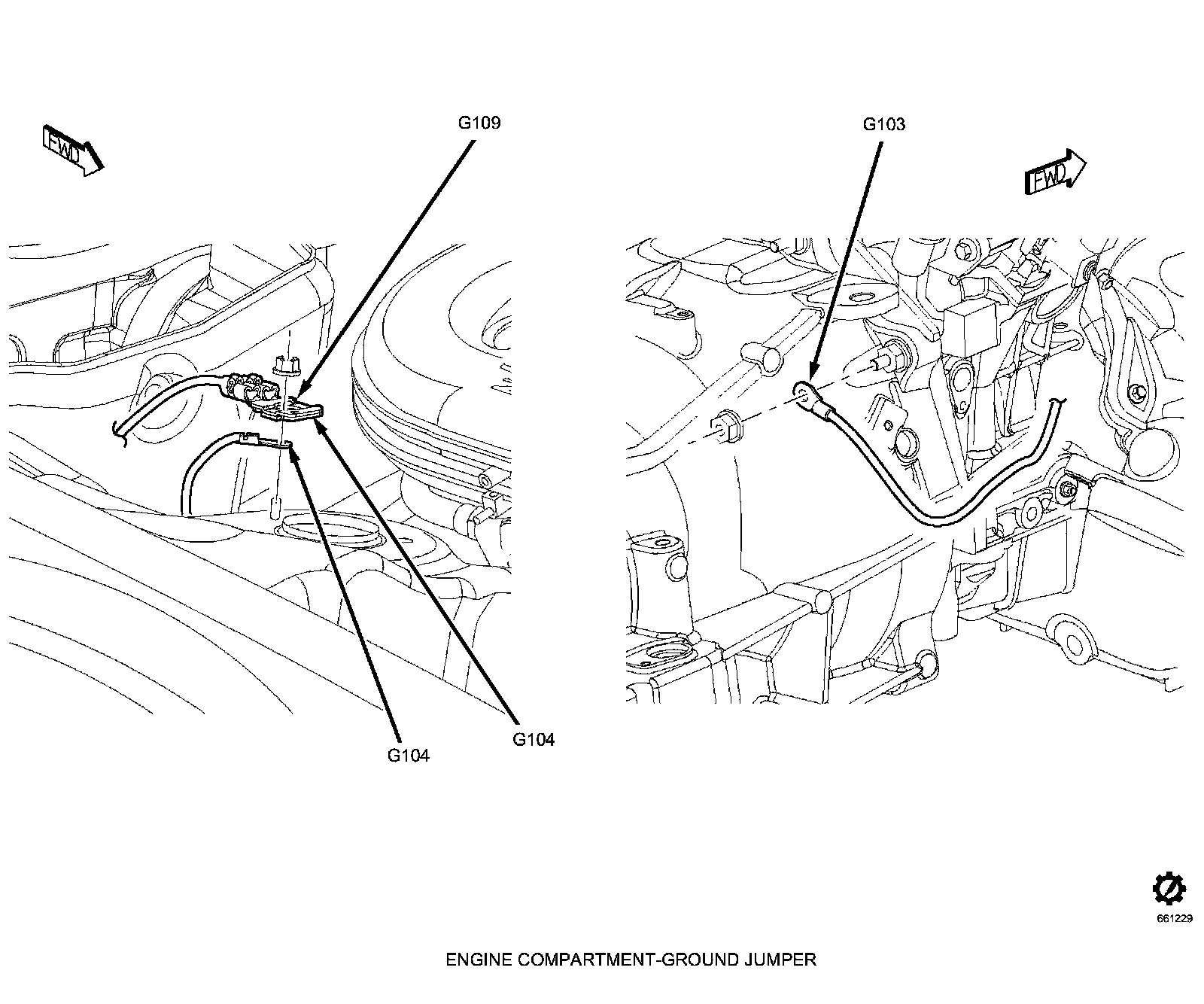 FWD

G109

G103

FWD

G104

G104

661229

ENGINE COMPARTMENT-GROUND JUMPER