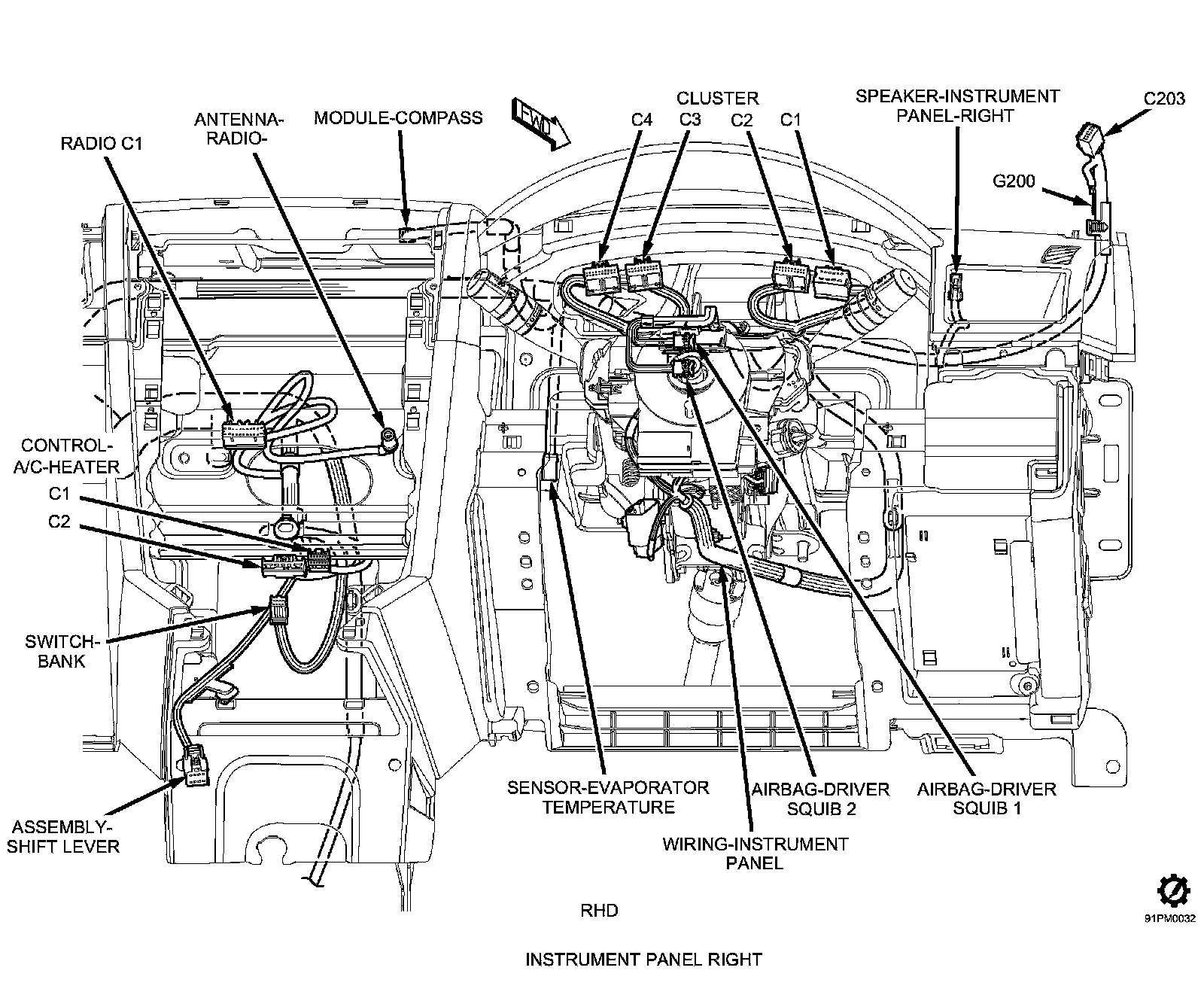 RADIO C1

ANTENNA-RADIO-

MODULE-COMPASS

FWD

CLUSTER
C4 C3 C2 C1

SPEAKER-INSTRUMENT PANEL-RIGHT

C203

G200

CONTROL-A/C-HEATER
C1
C2

SWITCH-BANK

ASSEMBLY-SHIFT LEVER

SENSOR-EVAPORATOR TEMPERATURE

AIRBAG-DRIVER SQUIB 2

AIRBAG-DRIVER SQUIB 1

WIRING-INSTRUMENT PANEL

RHD

91PM0032

INSTRUMENT PANEL RIGHT