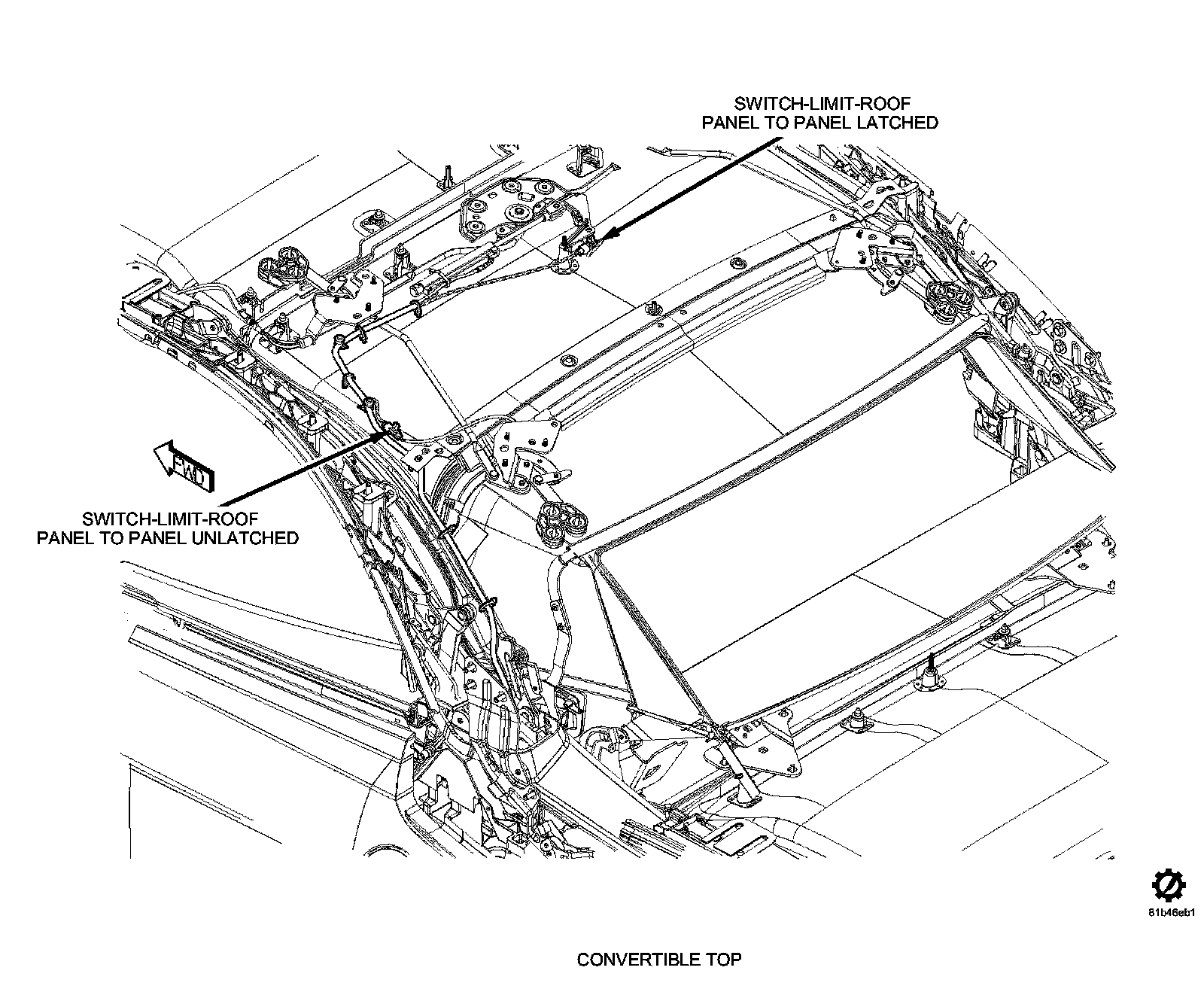 SWITCH-LIMIT-ROOF
PANEL TO PANEL LATCHED

FWD

SWITCH-LIMIT-ROOF
PANEL TO PANEL UNLATCHED

81b46eb1

CONVERTIBLE TOP