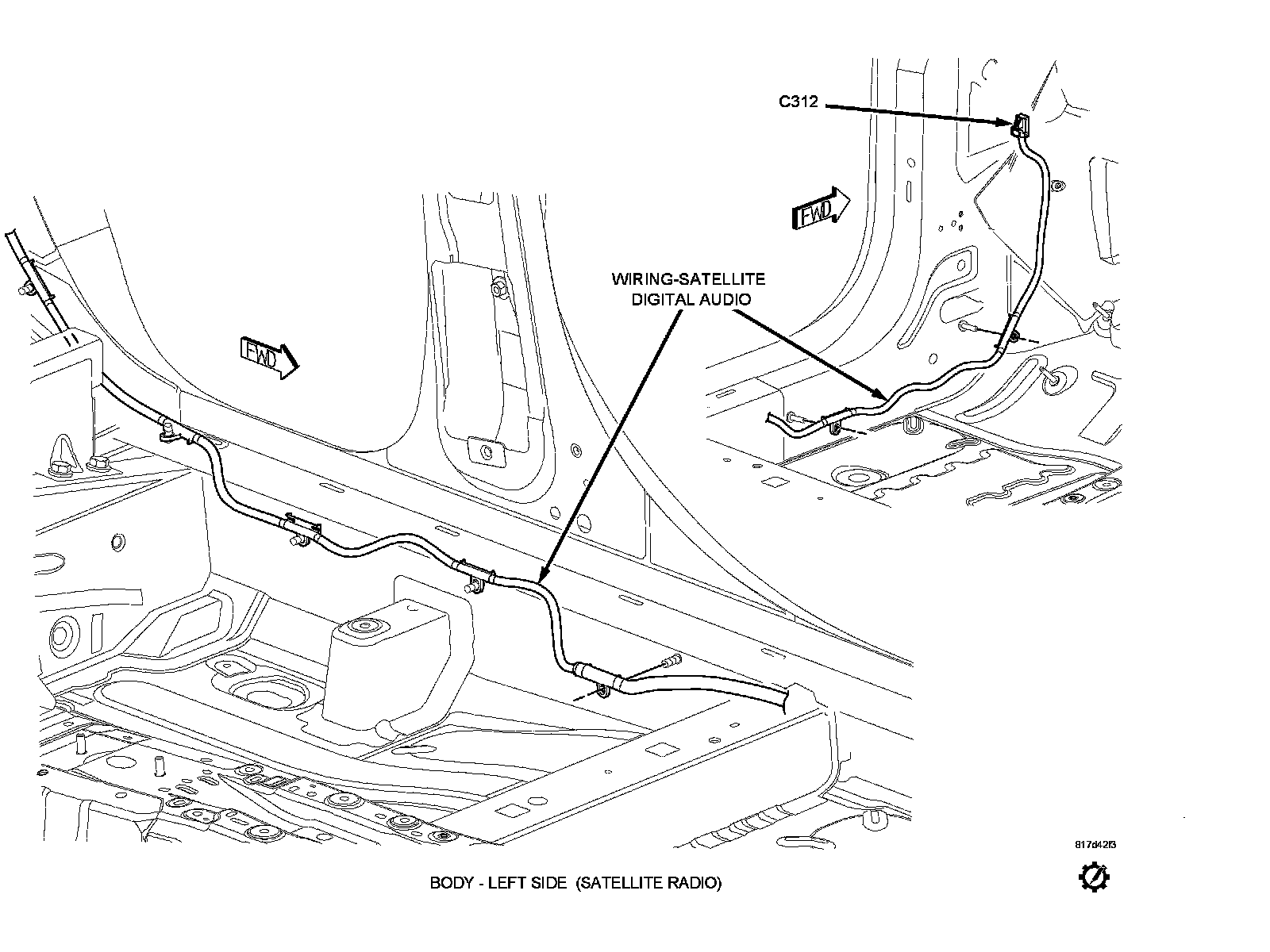 C312

FWD

WIRING-SATELLITE DIGITAL AUDIO

FWD

817d42f3

BODY - LEFT SIDE (SATELLITE RADIO)