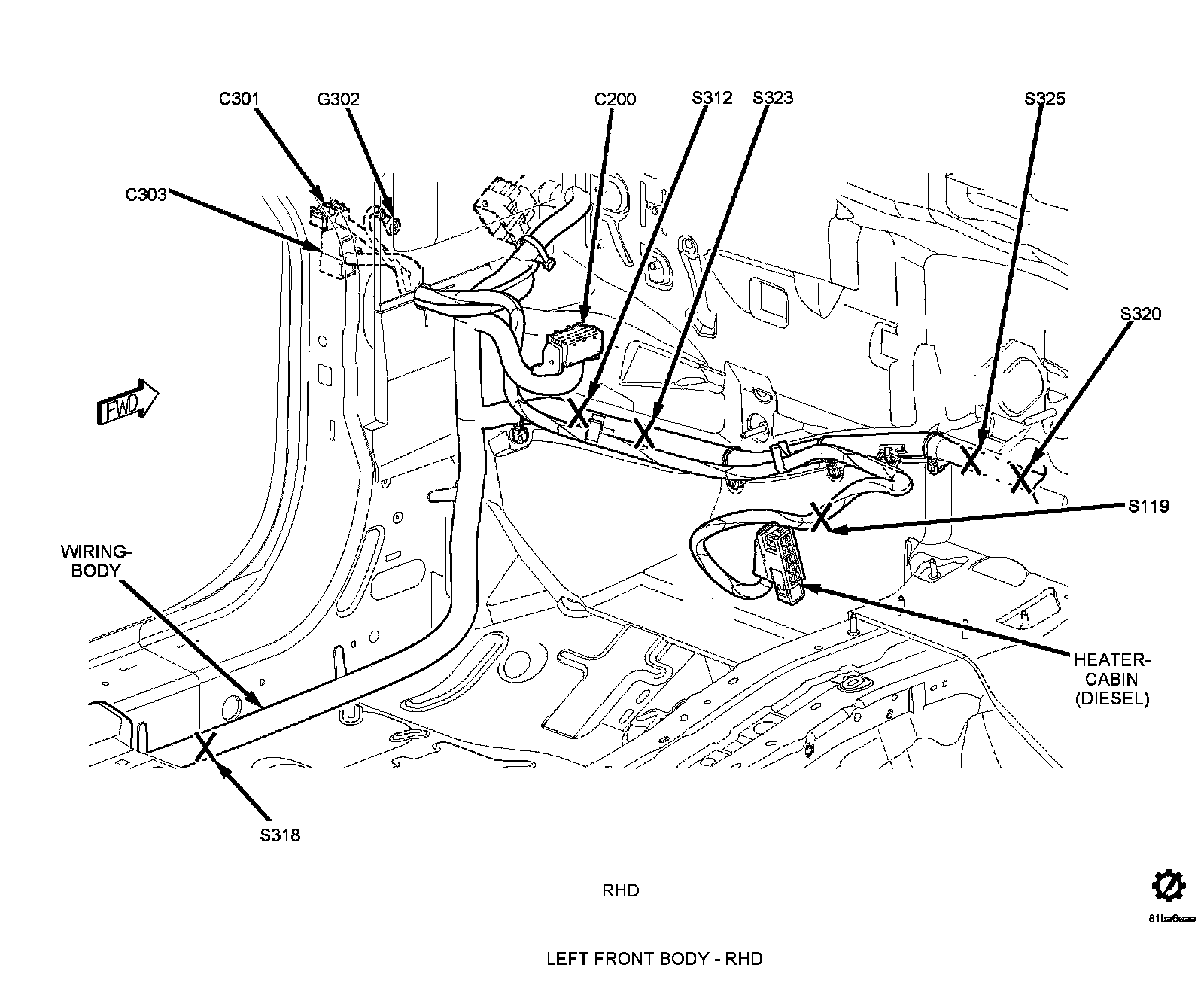 C301
G302
C200
S312
S323
S325
C303
S320
FWD
S119
WIRING-BODY
HEATER-CABIN (DIESEL)
S318
RHD
81ba6eae
LEFT FRONT BODY - RHD