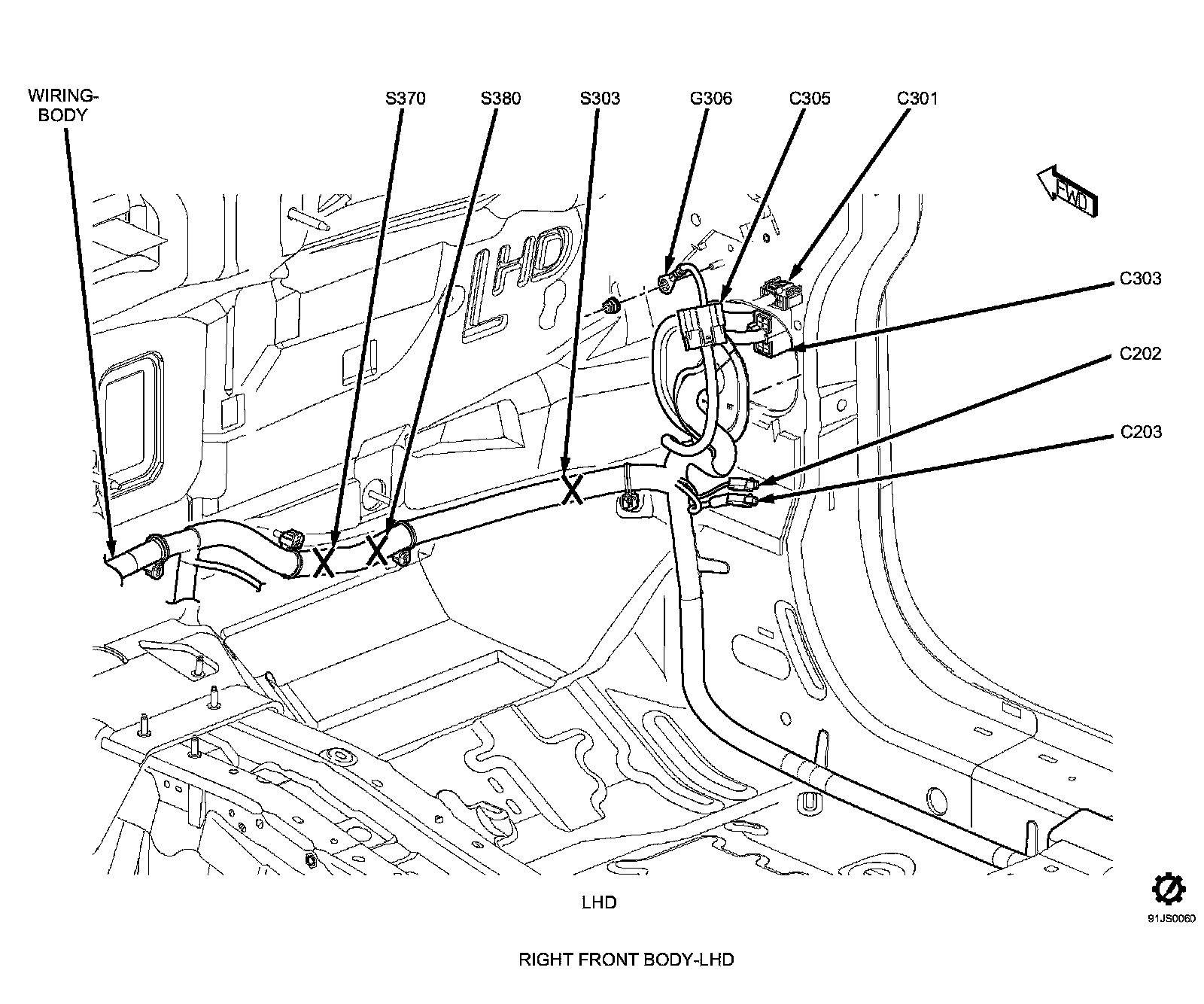 WIRING-BODY

S370

S380

S303

G306

C305

C301

FWD

LHD

C303

C202

C203

LHD

91JS0060

RIGHT FRONT BODY-LHD