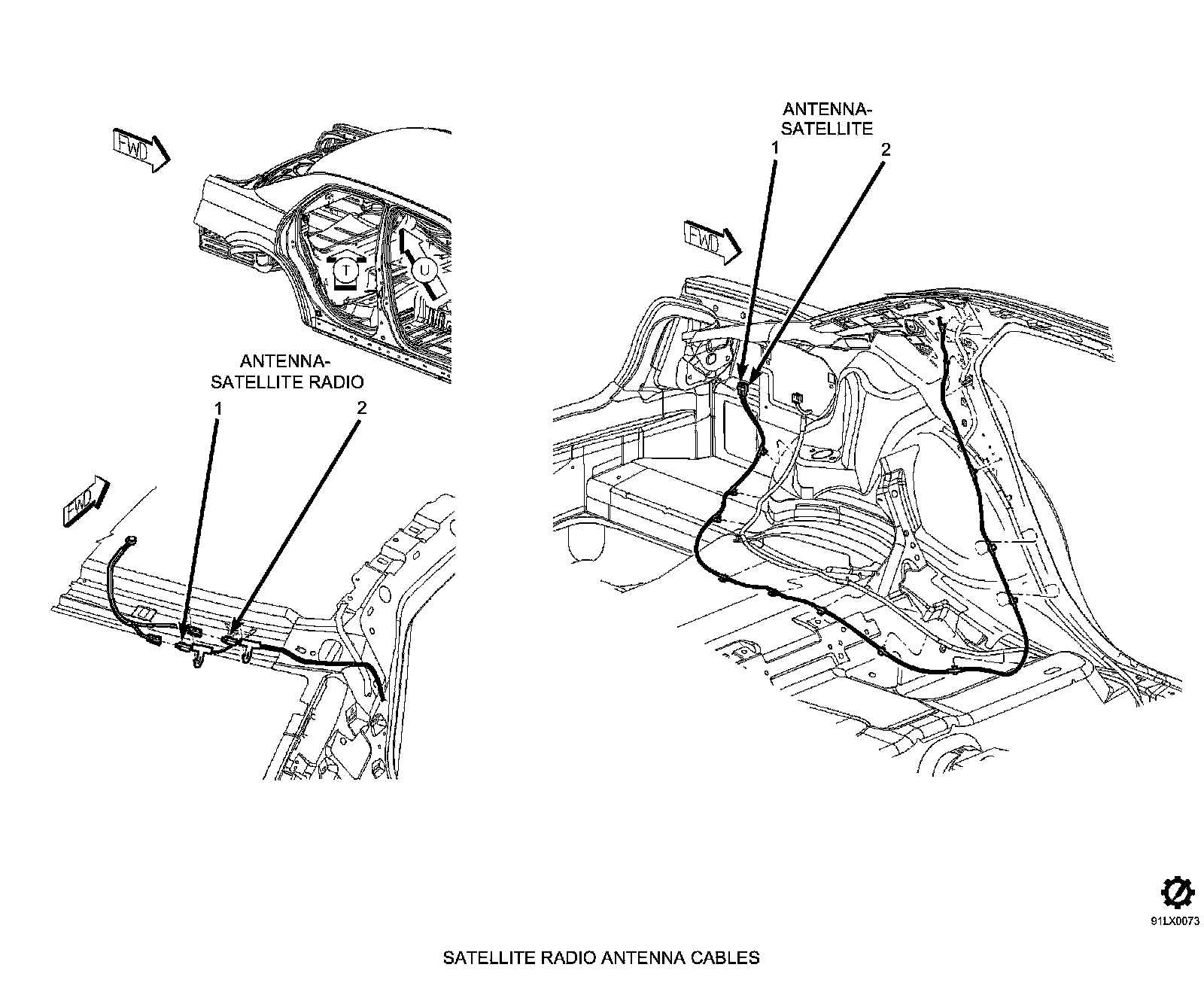 FWD

T

U

ANTENNA-SATELLITE RADIO

1

2

FWD

ANTENNA-SATELLITE

1

2

FWD

91LX0073

SATELLITE RADIO ANTENNA CABLES