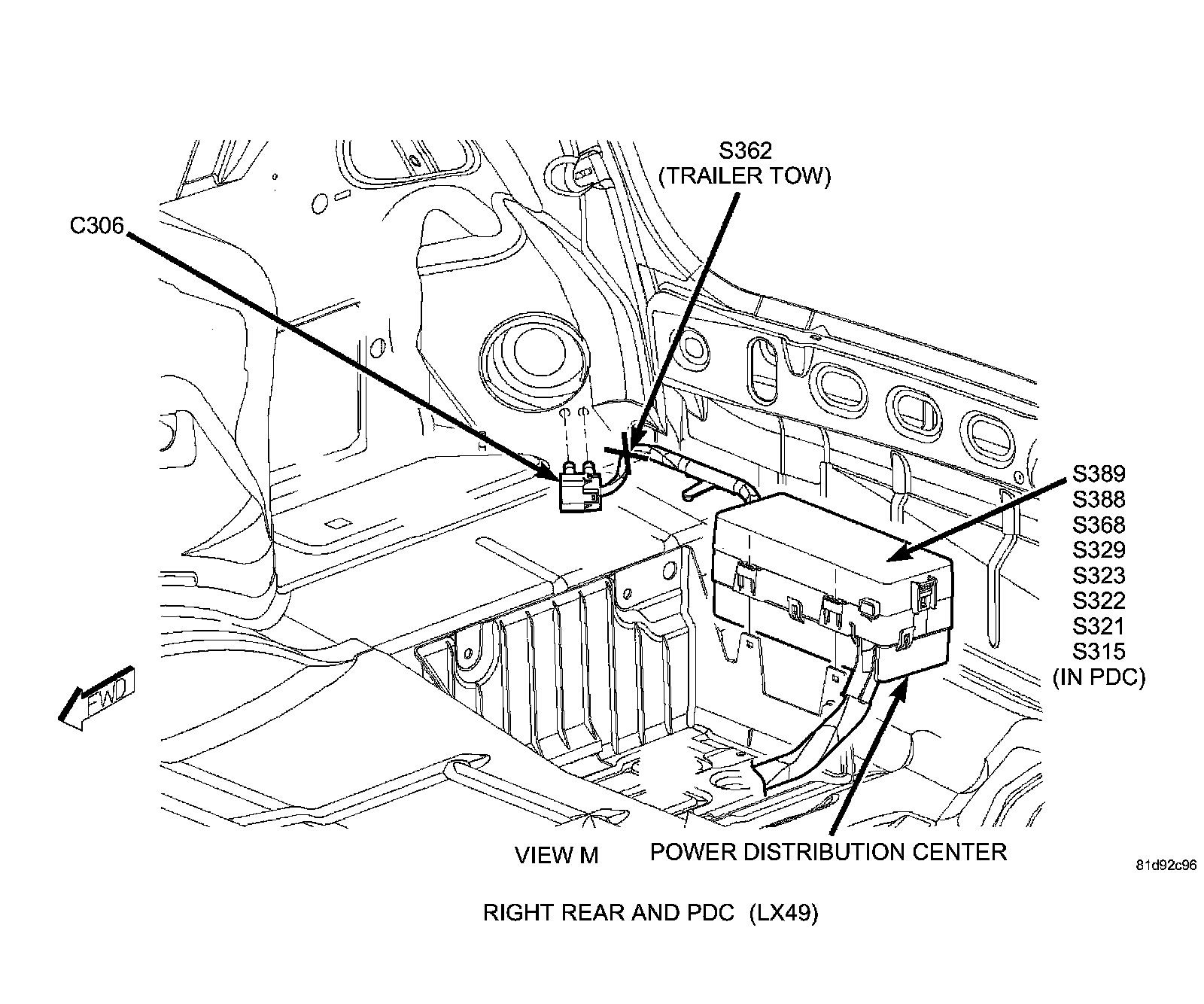 S362
(TRAILER TOW)

C306

S389
S388
S368
S329
S323
S322
S321
S315
(IN PDC)

FWD

VIEW M

POWER DISTRIBUTION CENTER

81d92c96

RIGHT REAR AND PDC (LX49)