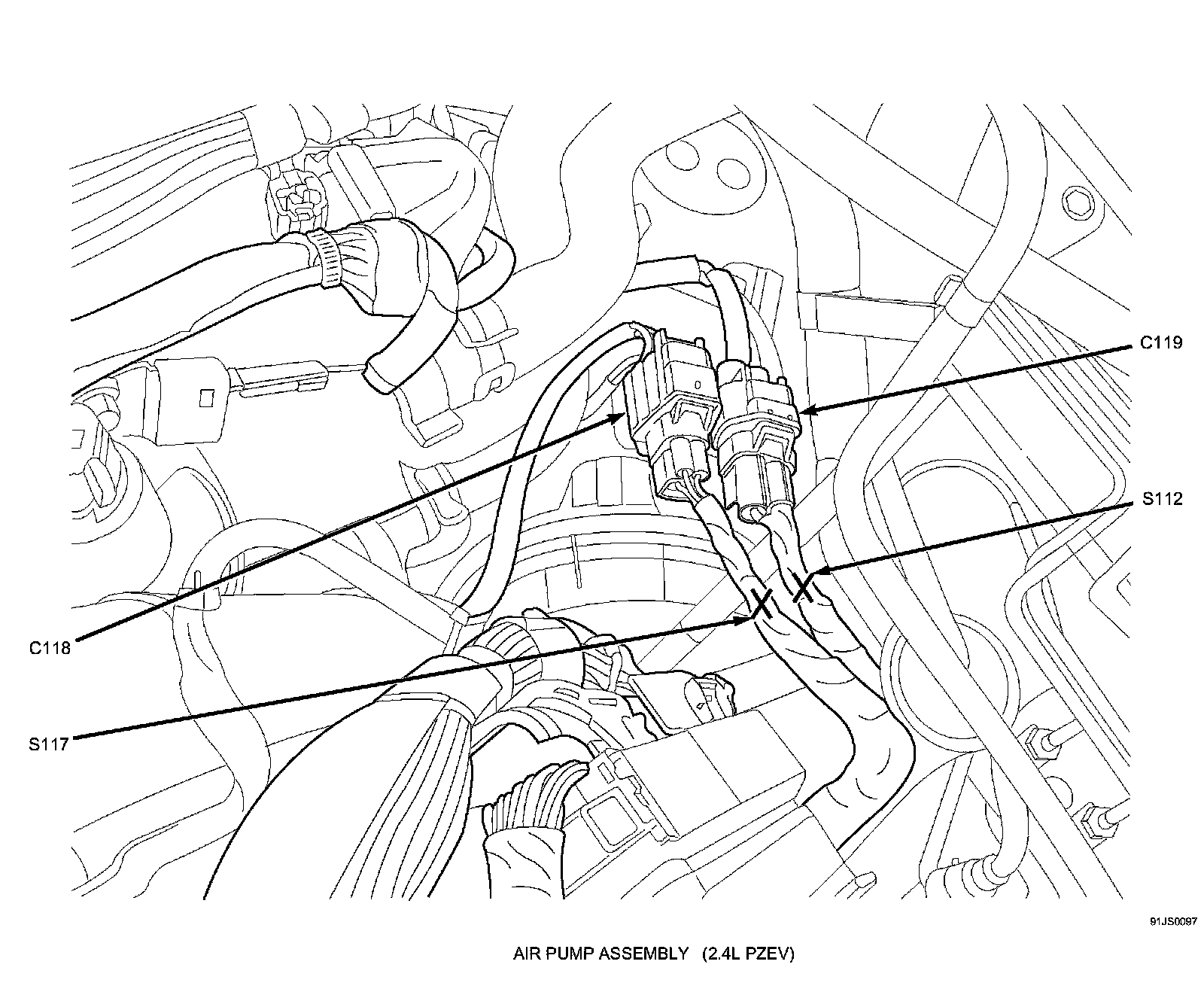 C119

S112

C118

S117

91JS0097

AIR PUMP ASSEMBLY (2.4L PZEV)