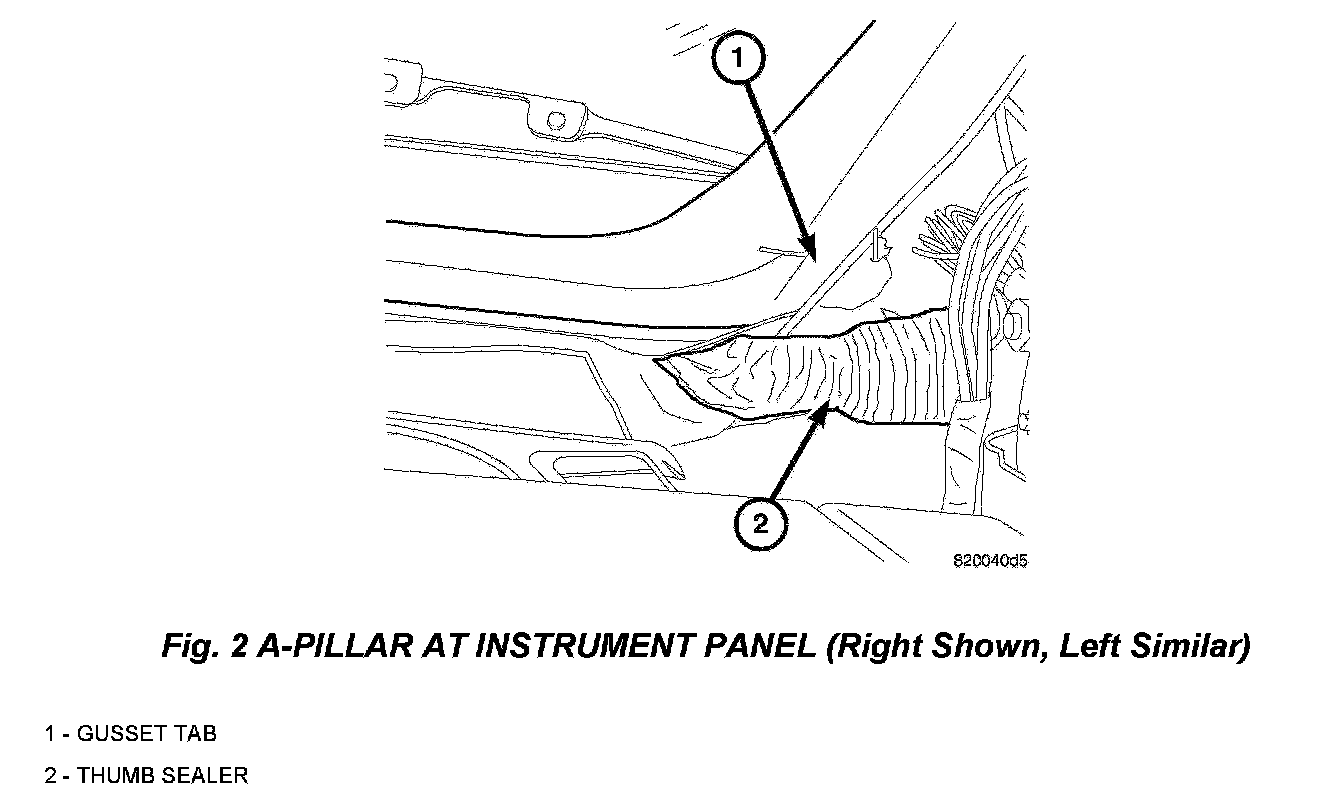 1

2

820040d5

Fig. 2 A-PILLAR AT INSTRUMENT PANEL (Right Shown, Left Similar)

1 - GUSSET TAB

2 - THUMB SEALER