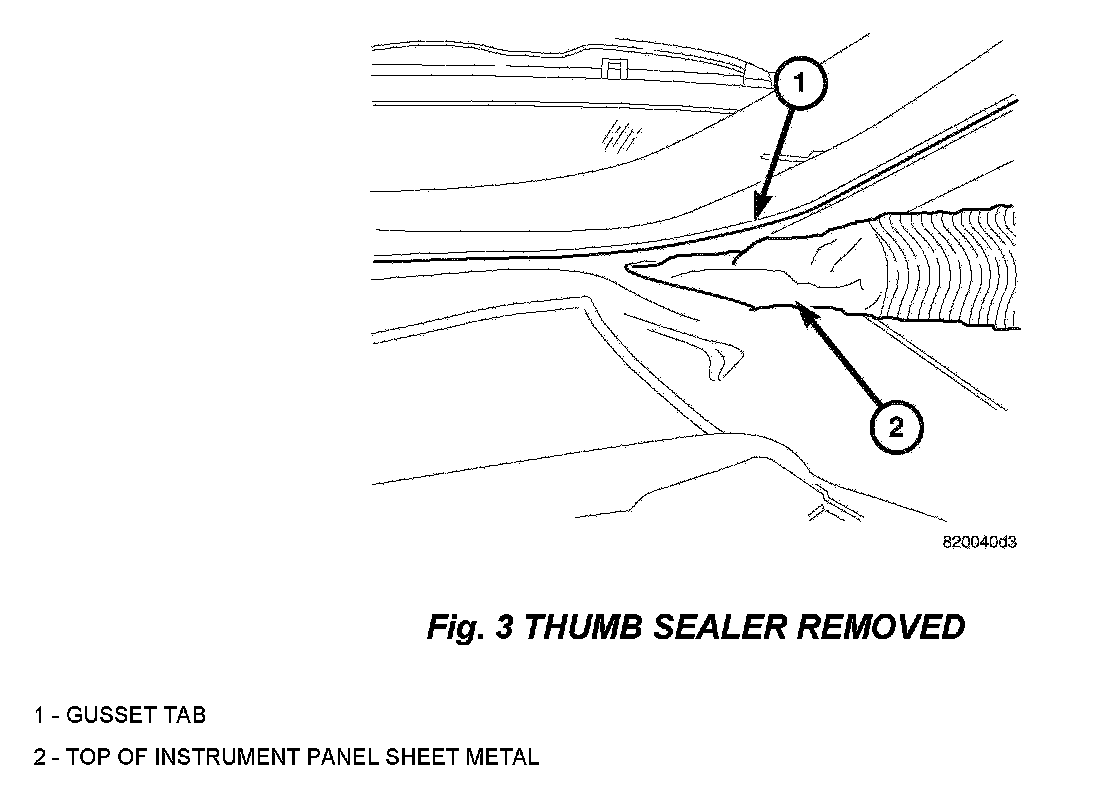 1

2

820040d3

Fig. 3 THUMB SEALER REMOVED

1 - GUSSET TAB

2 - TOP OF INSTRUMENT PANEL SHEET METAL