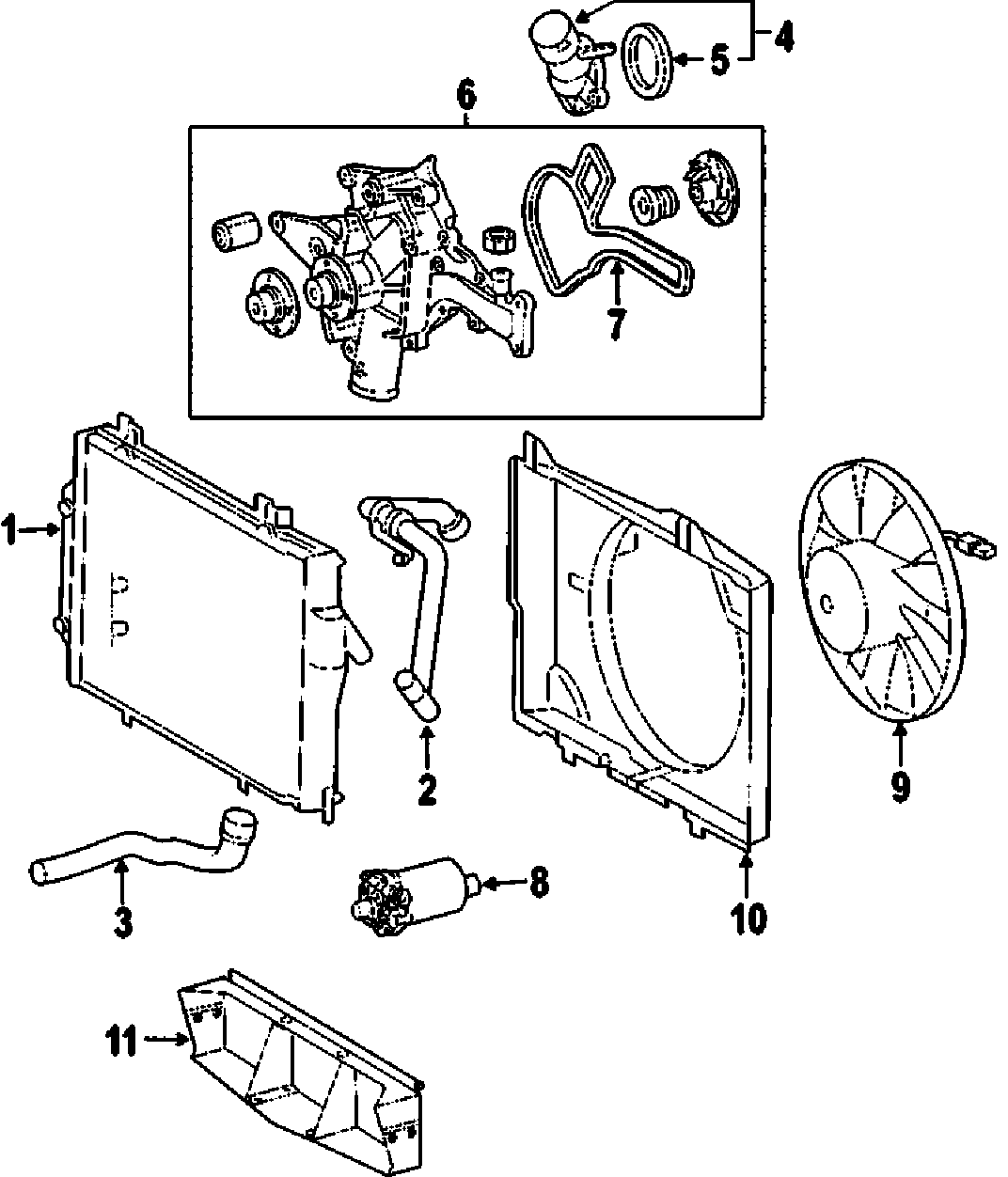 4
5
6
7
1
2
9
3
8
10
11