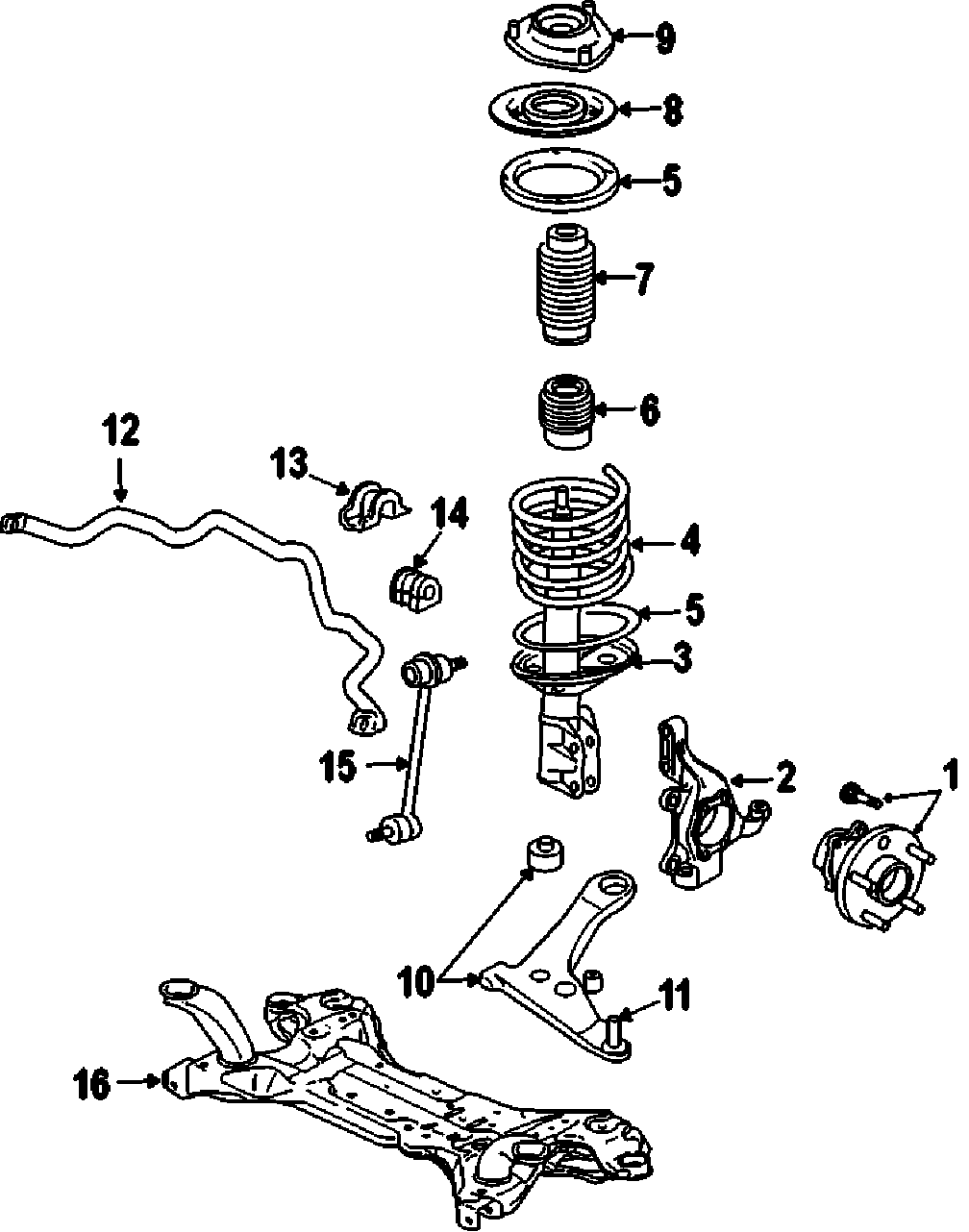 9
8
5
7
6
12
13
14
4
5
3
15
2
1
10
11
16