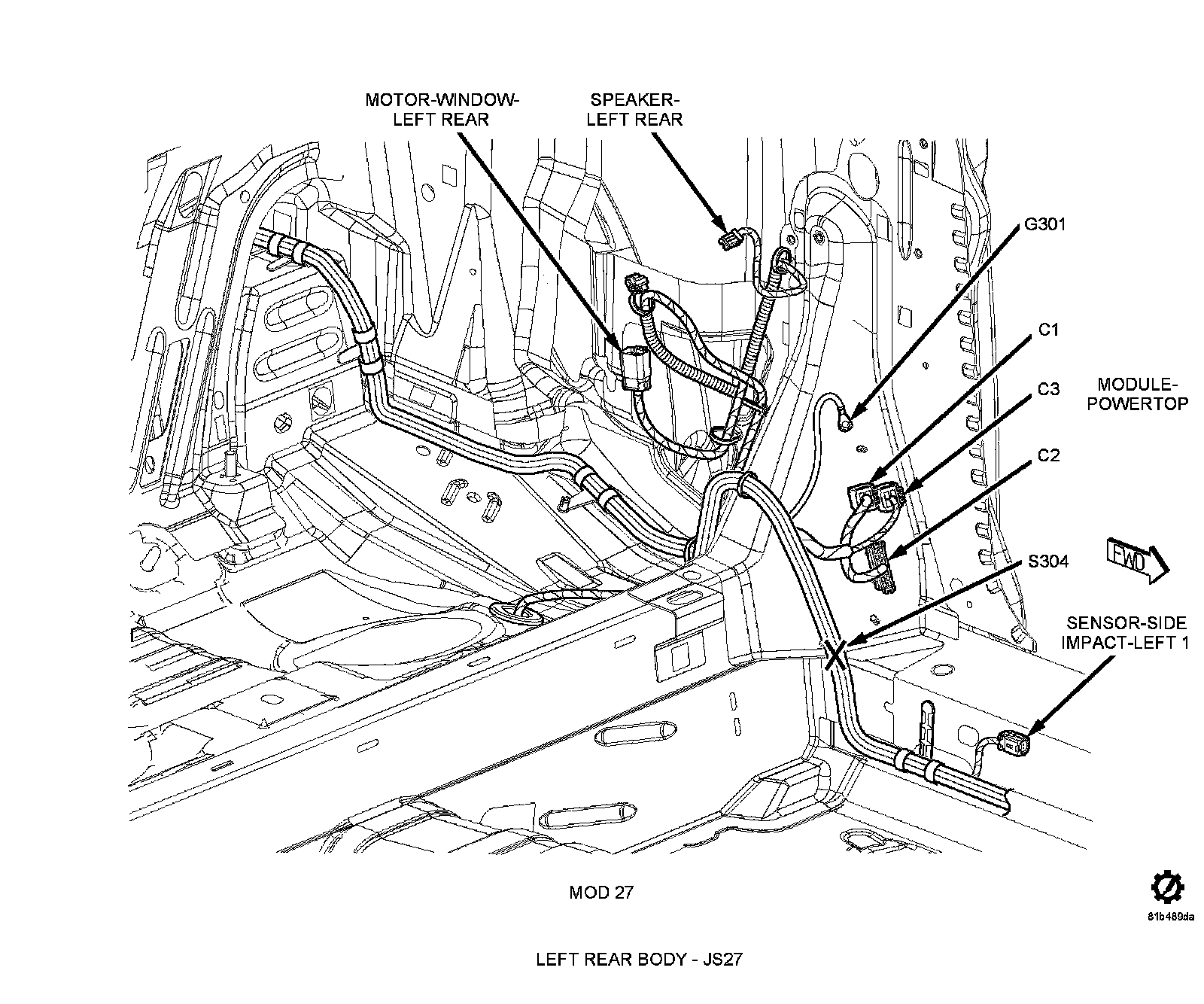 MOTOR-WINDOW-LEFT REAR

SPEAKER-LEFT REAR

G301

C1

C3

MODULE-POWERTOP

C2

S304

FWD

SENSOR-SIDE IMPACT-LEFT 1

MOD 27

81b489da

LEFT REAR BODY - JS27