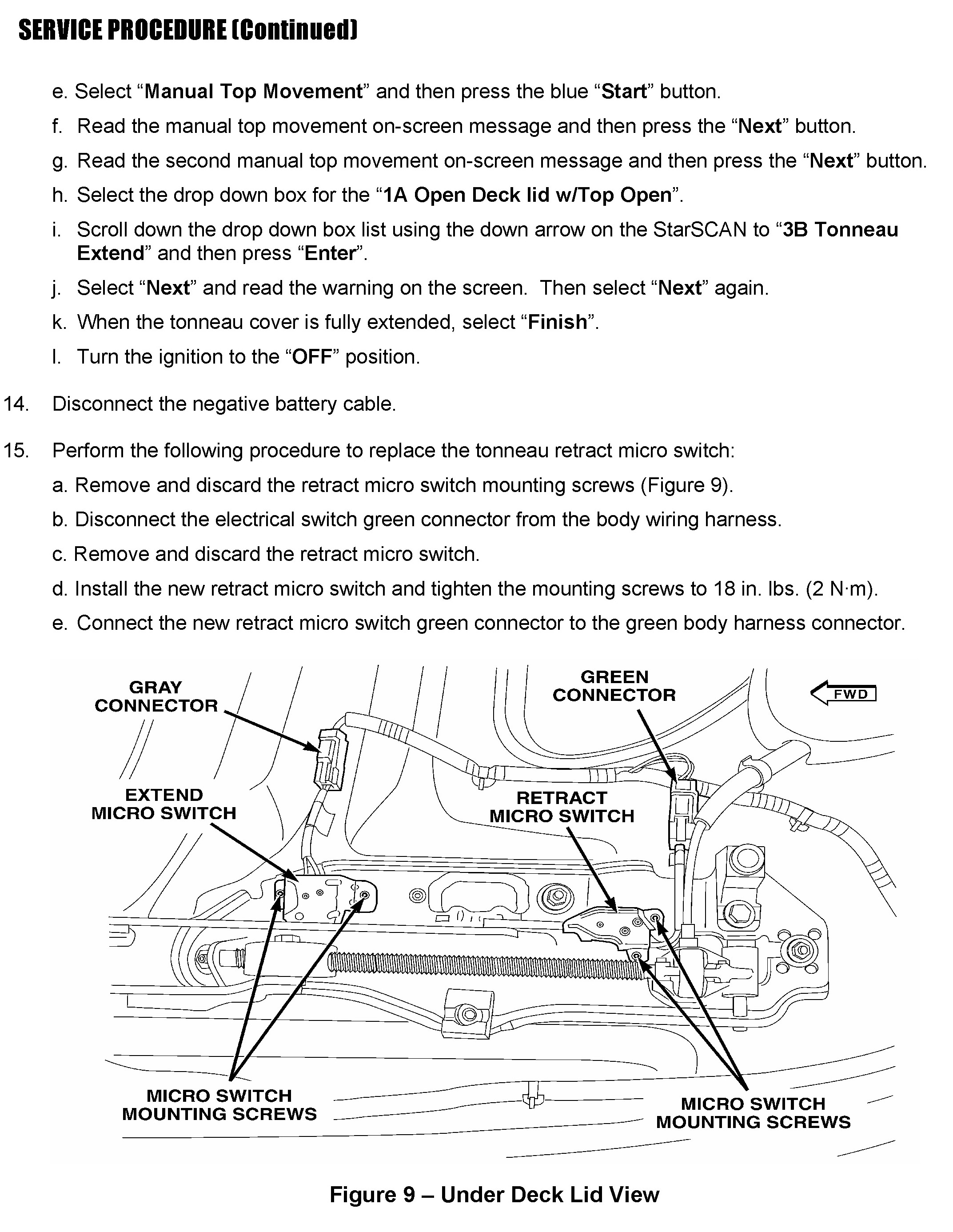 SERVICE PROCEDURE (Continued)

e. Select “Manual Top Movement” and then press the blue “Start” button.

f. Read the manual top movement on-screen message and then press the “Next” button.

g. Read the second manual top movement on-screen message and then press the “Next” button.

h. Select the drop down box for the “1A Open Deck lid w/Top Open”.

i. Scroll down the drop down box list using the down arrow on the StarSCAN to “3B Tonneau Extend” and then press “Enter”.

j. Select “Next” and read the warning on the screen. Then select “Next” again.

k. When the tonneau cover is fully extended, select “Finish”.

l. Turn the ignition to the “OFF” position.

14. Disconnect the negative battery cable.

15. Perform the following procedure to replace the tonneau retract micro switch:

a. Remove and discard the retract micro switch mounting screws (Figure 9).

b. Disconnect the electrical switch green connector from the body wiring harness.

c. Remove and discard the retract micro switch.

d. Install the new retract micro switch and tighten the mounting screws to 18 in. lbs. (2 N·m).

e. Connect the new retract micro switch green connector to the green body harness connector.

GRAY CONNECTOR

GREEN CONNECTOR

FWD

EXTEND MICRO SWITCH

RETRACT MICRO SWITCH

MICRO SWITCH MOUNTING SCREWS

MICRO SWITCH MOUNTING SCREWS

Figure 9 – Under Deck Lid View