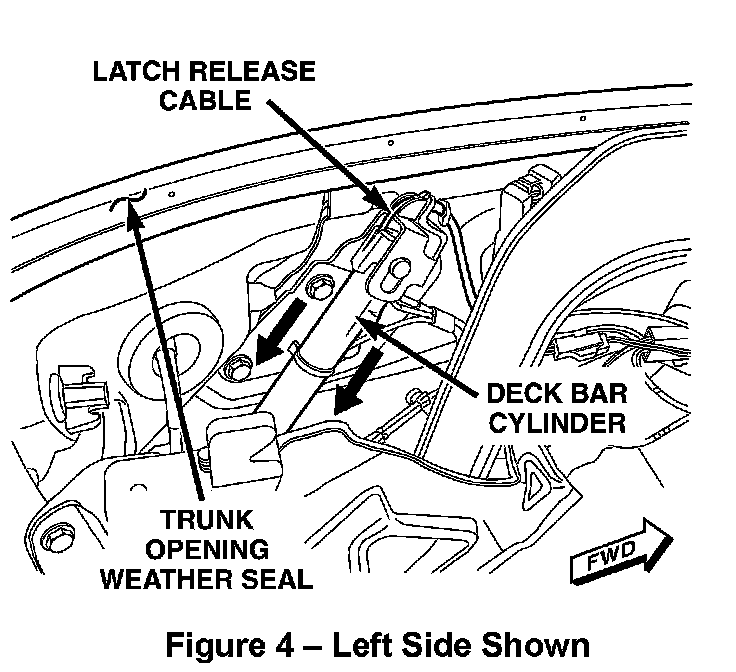 LATCH RELEASE CABLE

DECK BAR CYLINDER

TRUNK OPENING WEATHER SEAL

FWD

Figure 4 – Left Side Shown