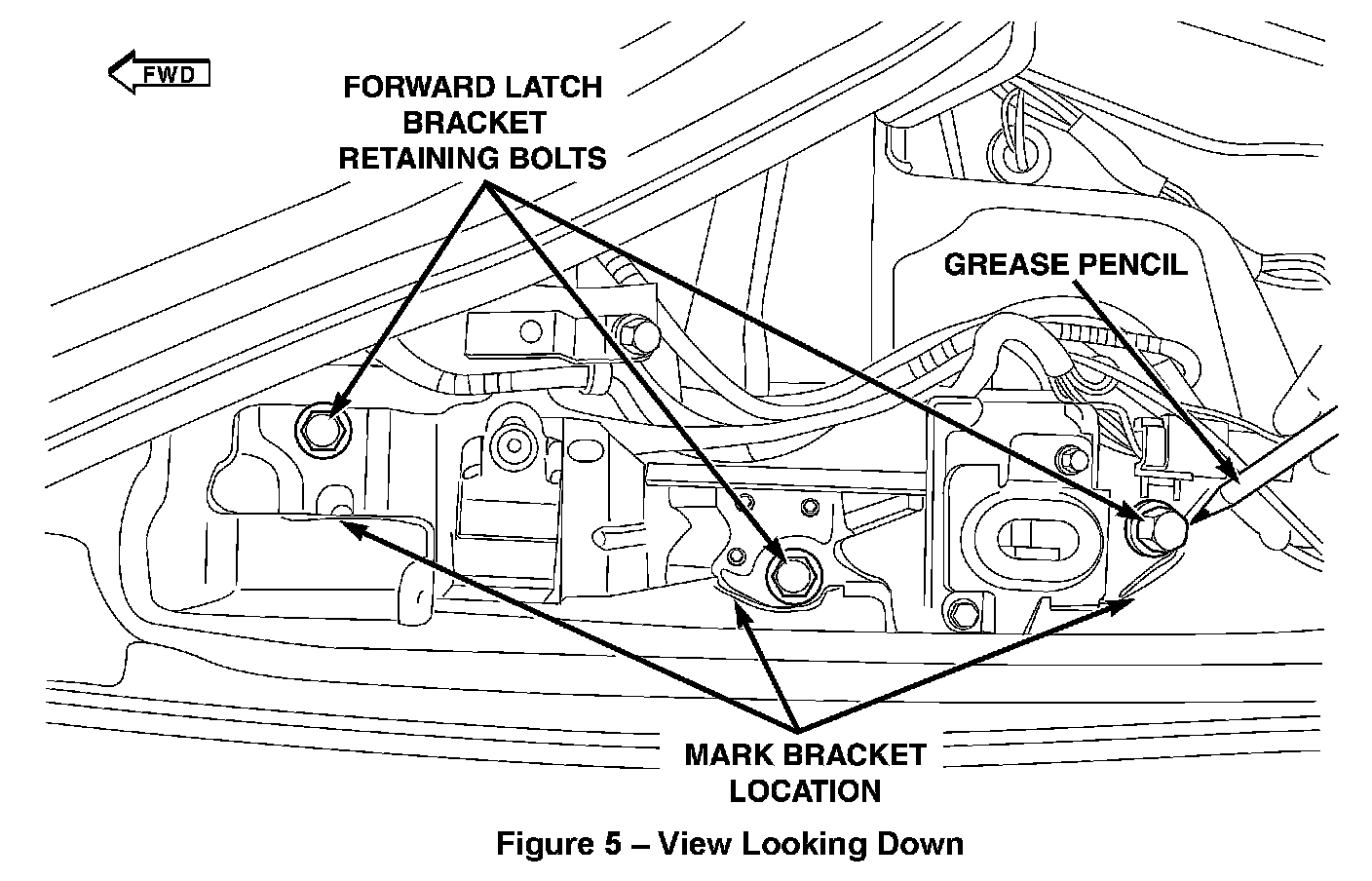 FWD

FORWARD LATCH BRACKET RETAINING BOLTS

GREASE PENCIL

MARK BRACKET LOCATION

Figure 5 – View Looking Down