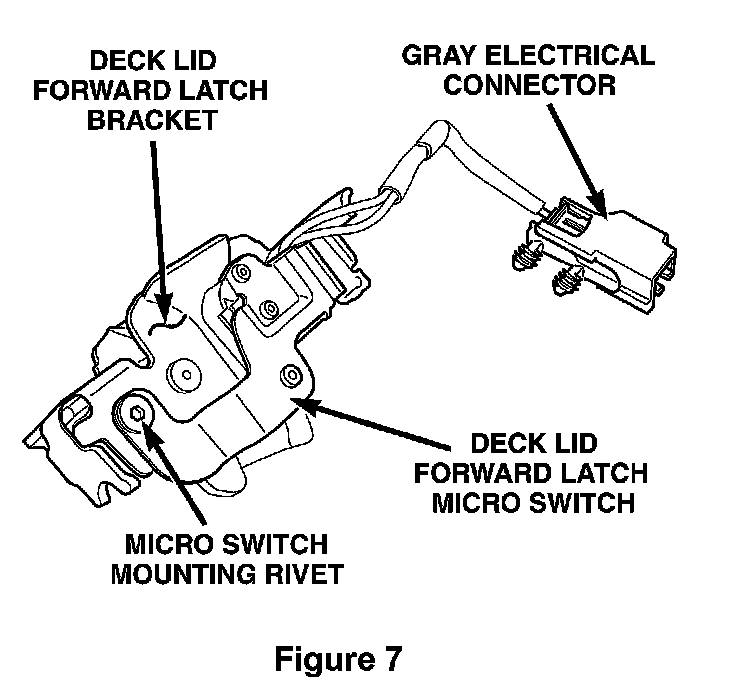 DECK LID FORWARD LATCH BRACKET

GRAY ELECTRICAL CONNECTOR

DECK LID FORWARD LATCH MICRO SWITCH

MICRO SWITCH MOUNTING RIVET

Figure 7