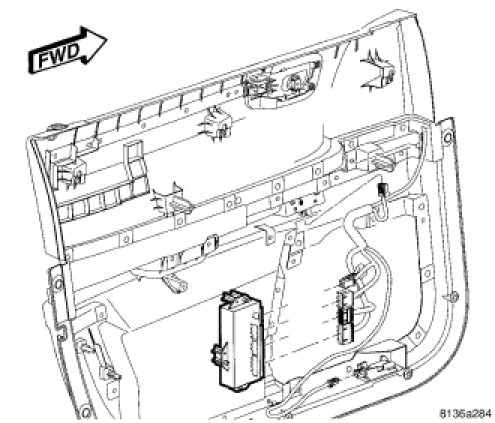 FWD

8136a284