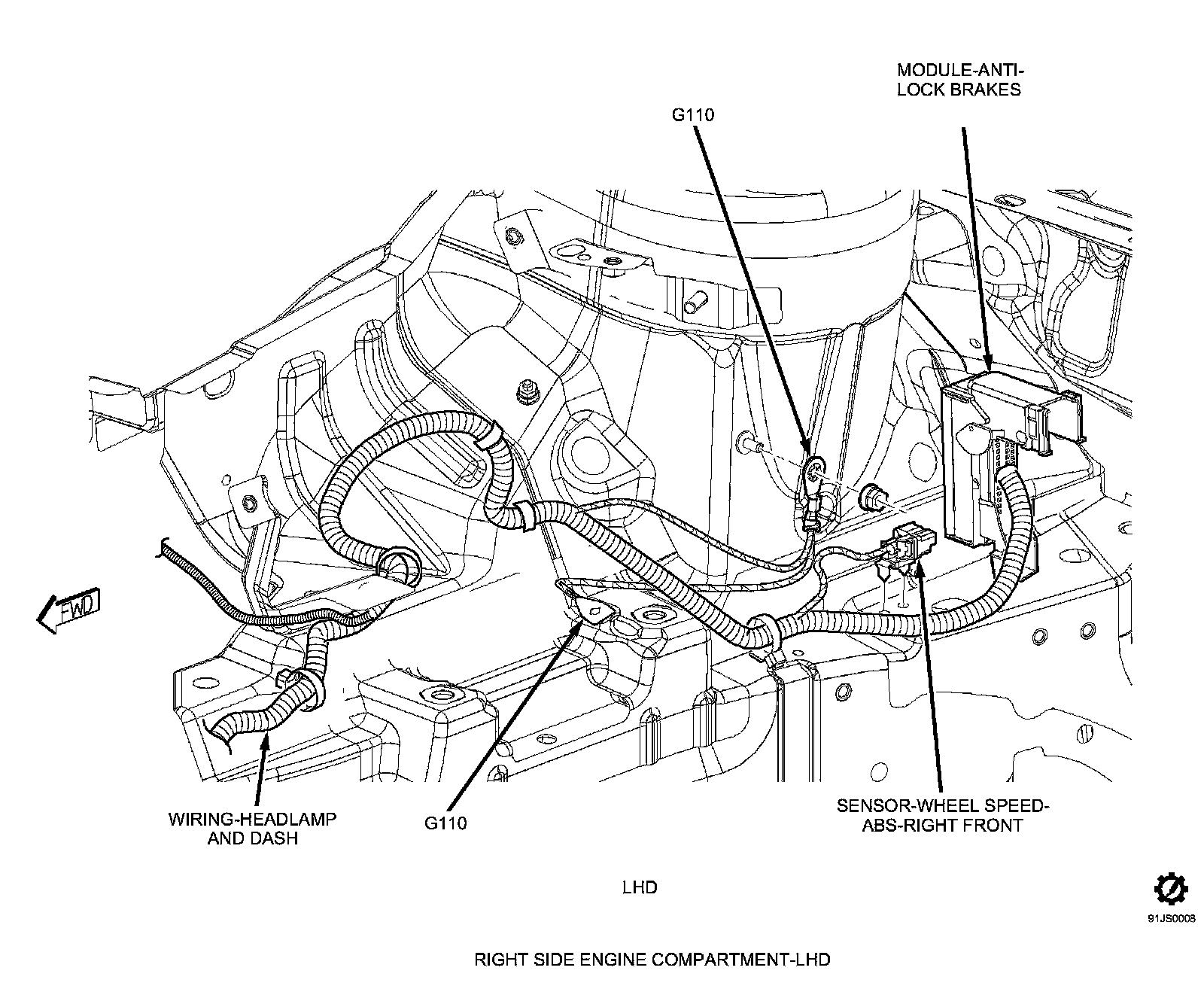 MODULE-ANTI-LOCK BRAKES

G110

FWD

WIRING-HEADLAMP AND DASH

G110

SENSOR-WHEEL SPEED-ABS-RIGHT FRONT

LHD

91JS0008

RIGHT SIDE ENGINE COMPARTMENT-LHD