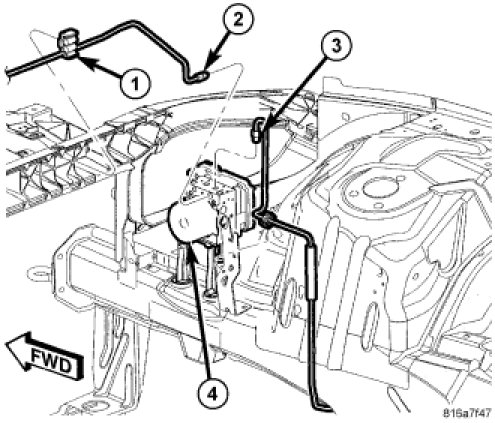 2
3
1
FWD
4
816a7f47