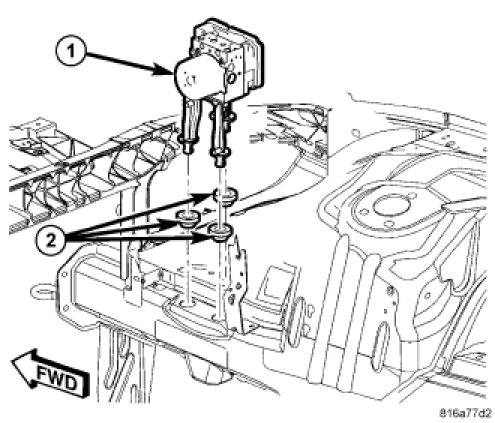 1

2

FWD

816a77d2