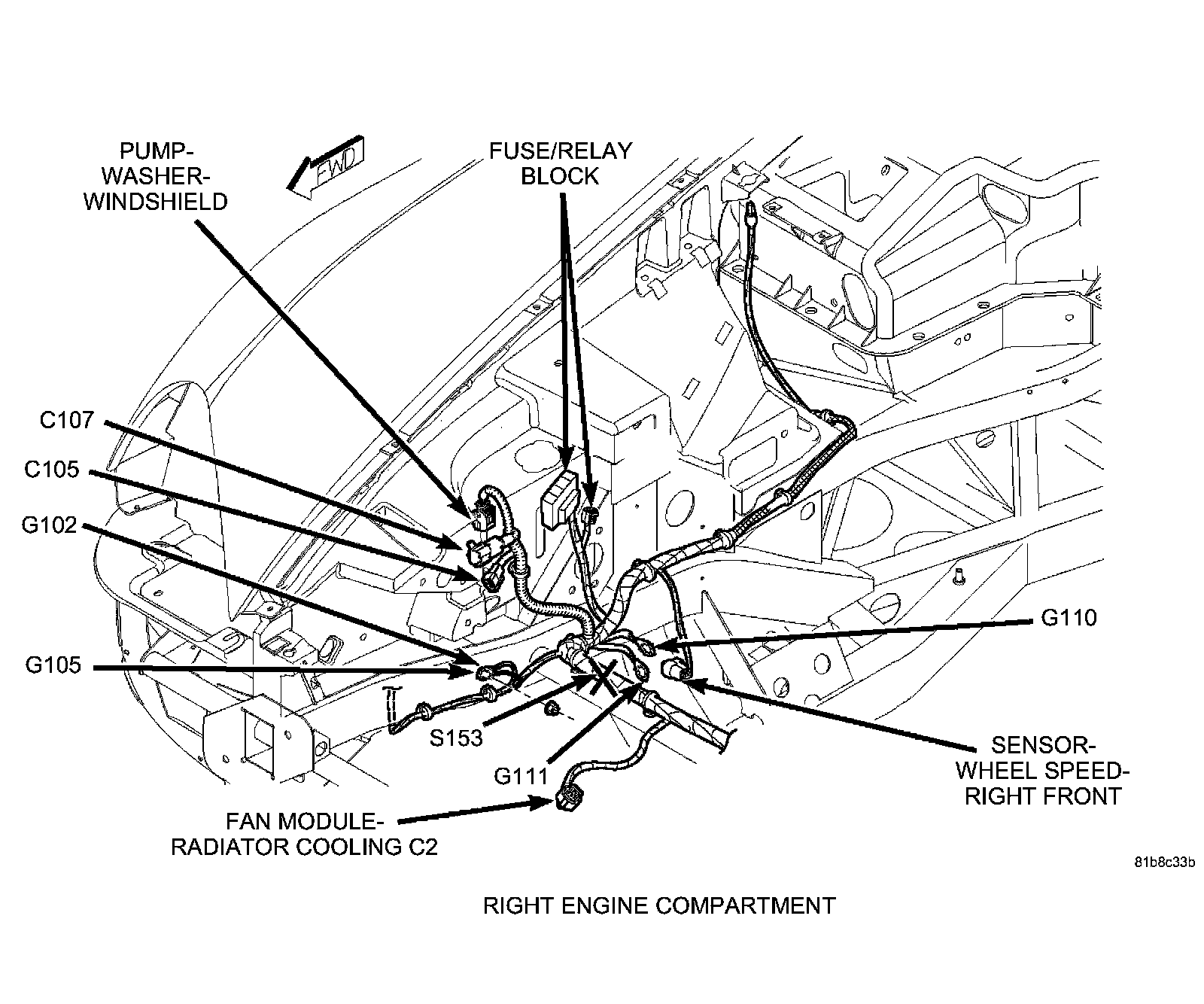 FWD

PUMP-WASHER-WINDSHIELD

FUSE/RELAY BLOCK

C107

C105

G102

G105

G110

S153

G111

SENSOR-WHEEL SPEED-RIGHT FRONT

FAN MODULE-RADIATOR COOLING C2

81b8c33b

RIGHT ENGINE COMPARTMENT