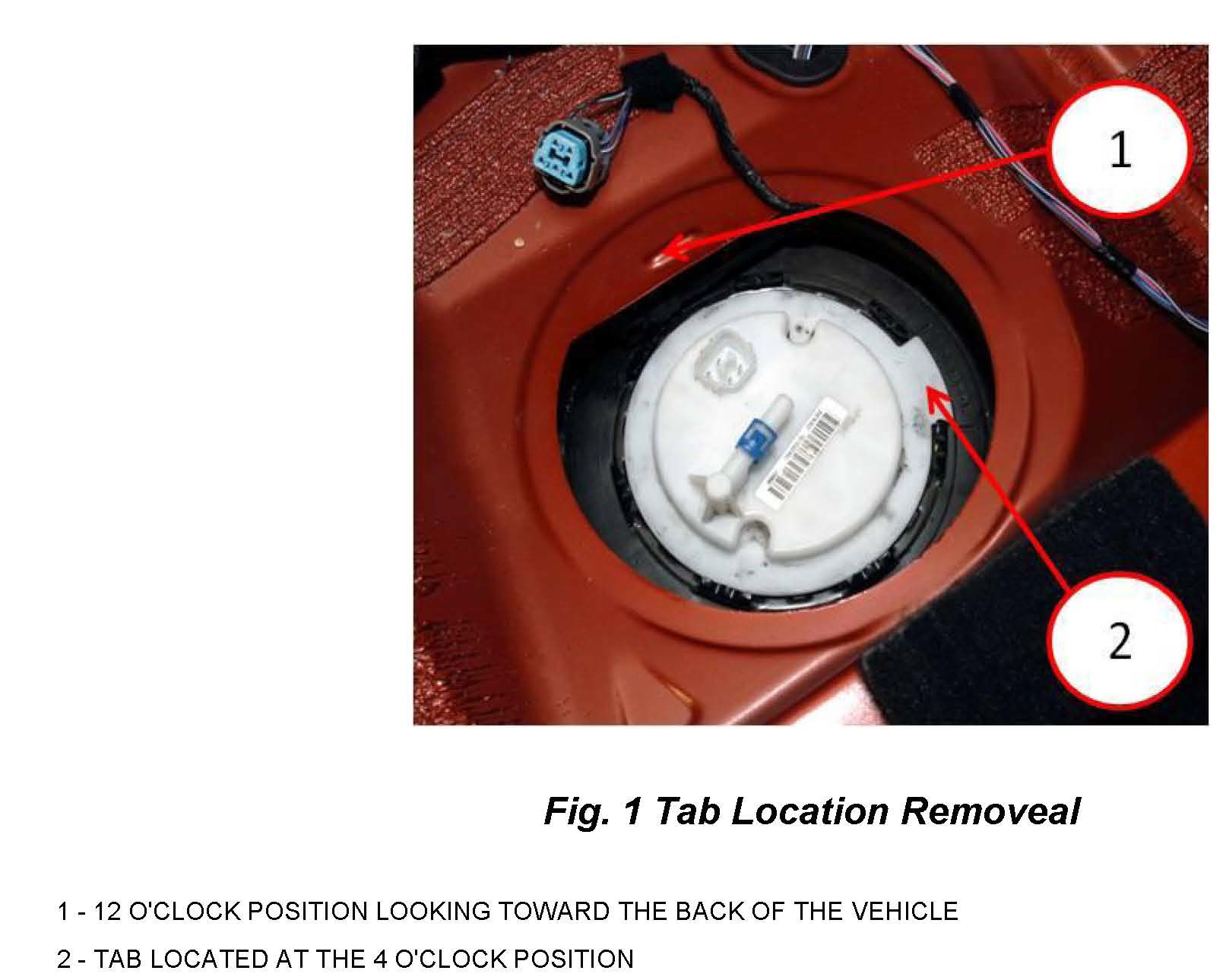 1

2

Fig. 1 Tab Location Removeal

1 - 12 O'CLOCK POSITION LOOKING TOWARD THE BACK OF THE VEHICLE

2 - TAB LOCATED AT THE 4 O'CLOCK POSITION