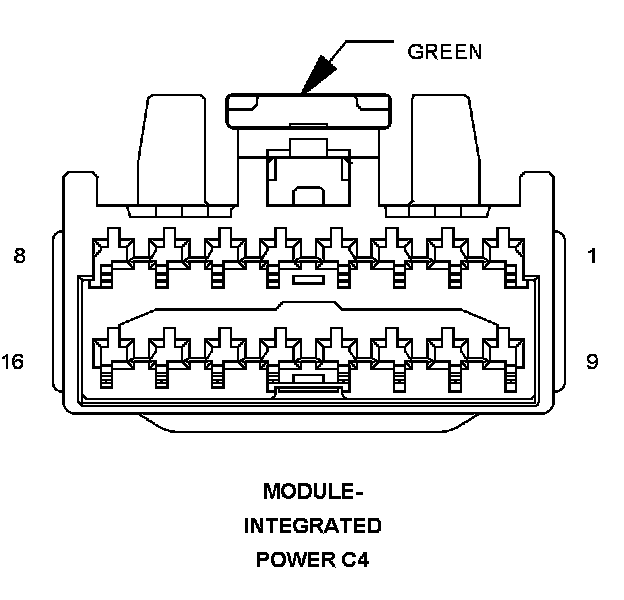 GREEN

8

1

16

9

MODULE-
INTEGRATED
POWER C4