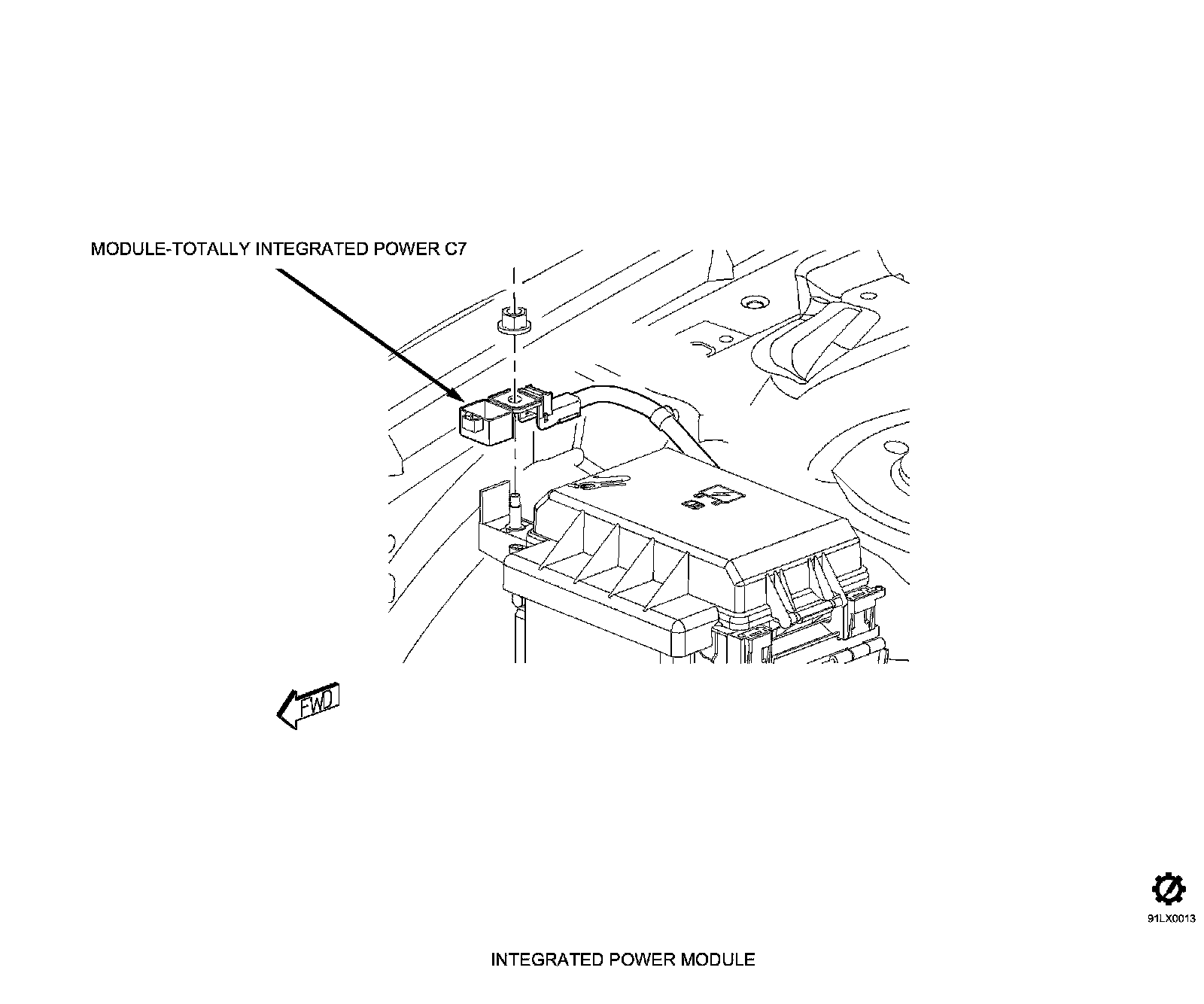 MODULE-TOTALLY INTEGRATED POWER C7

FWD

91LX0013

INTEGRATED POWER MODULE