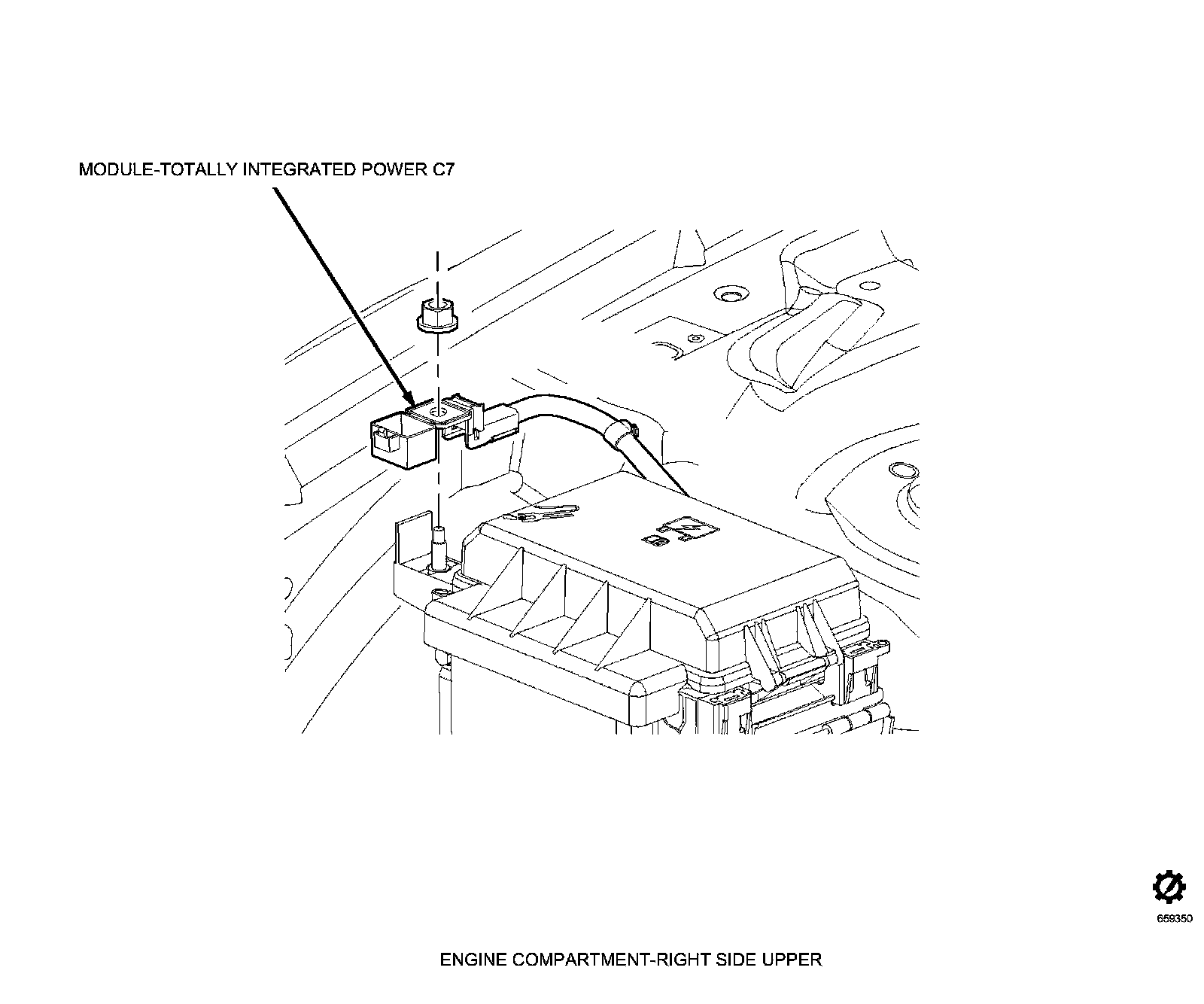 MODULE-TOTALLY INTEGRATED POWER C7

659350

ENGINE COMPARTMENT-RIGHT SIDE UPPER