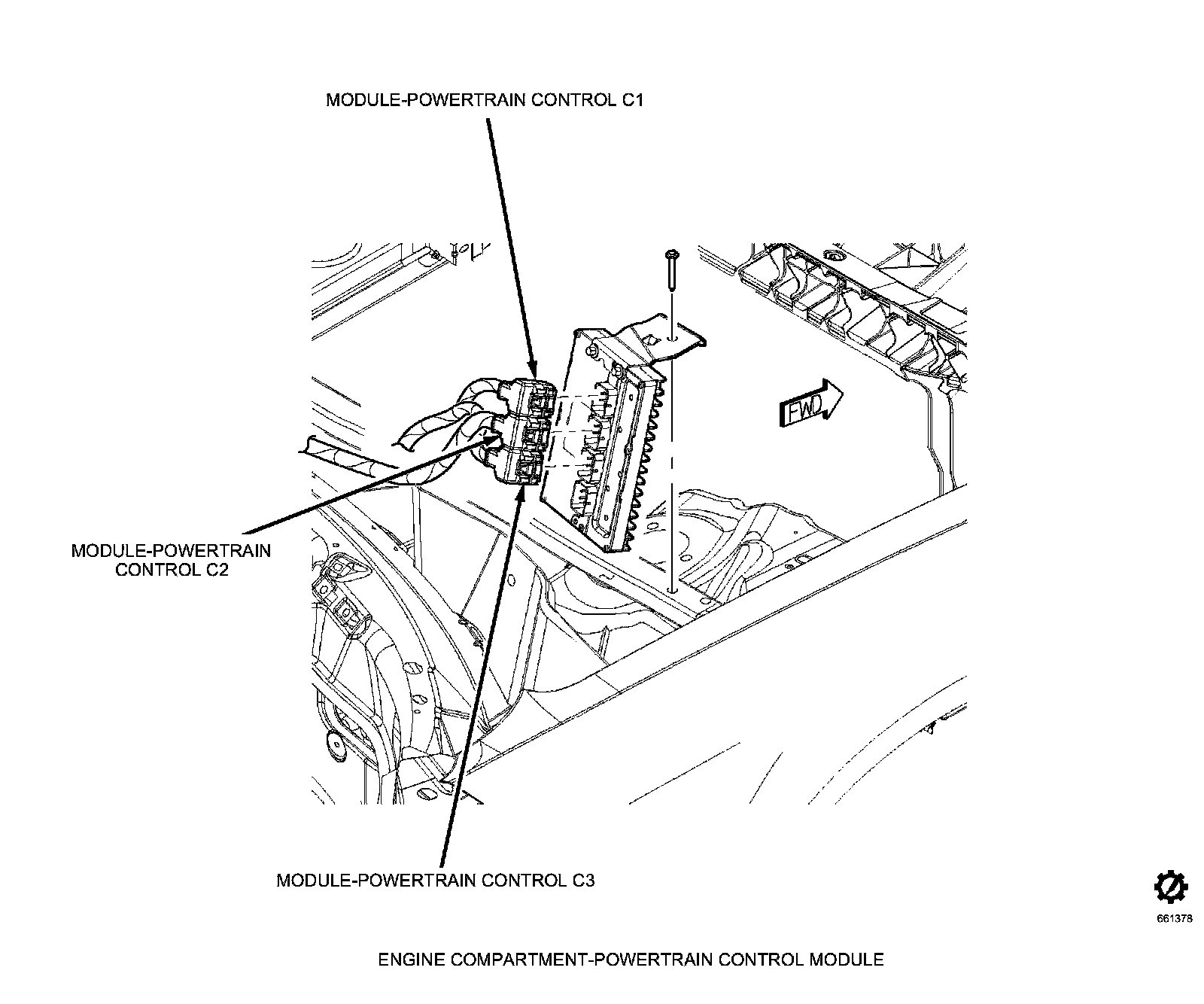 MODULE-POWERTRAIN CONTROL C1

FWD

MODULE-POWERTRAIN CONTROL C2

MODULE-POWERTRAIN CONTROL C3

661378

ENGINE COMPARTMENT-POWERTRAIN CONTROL MODULE