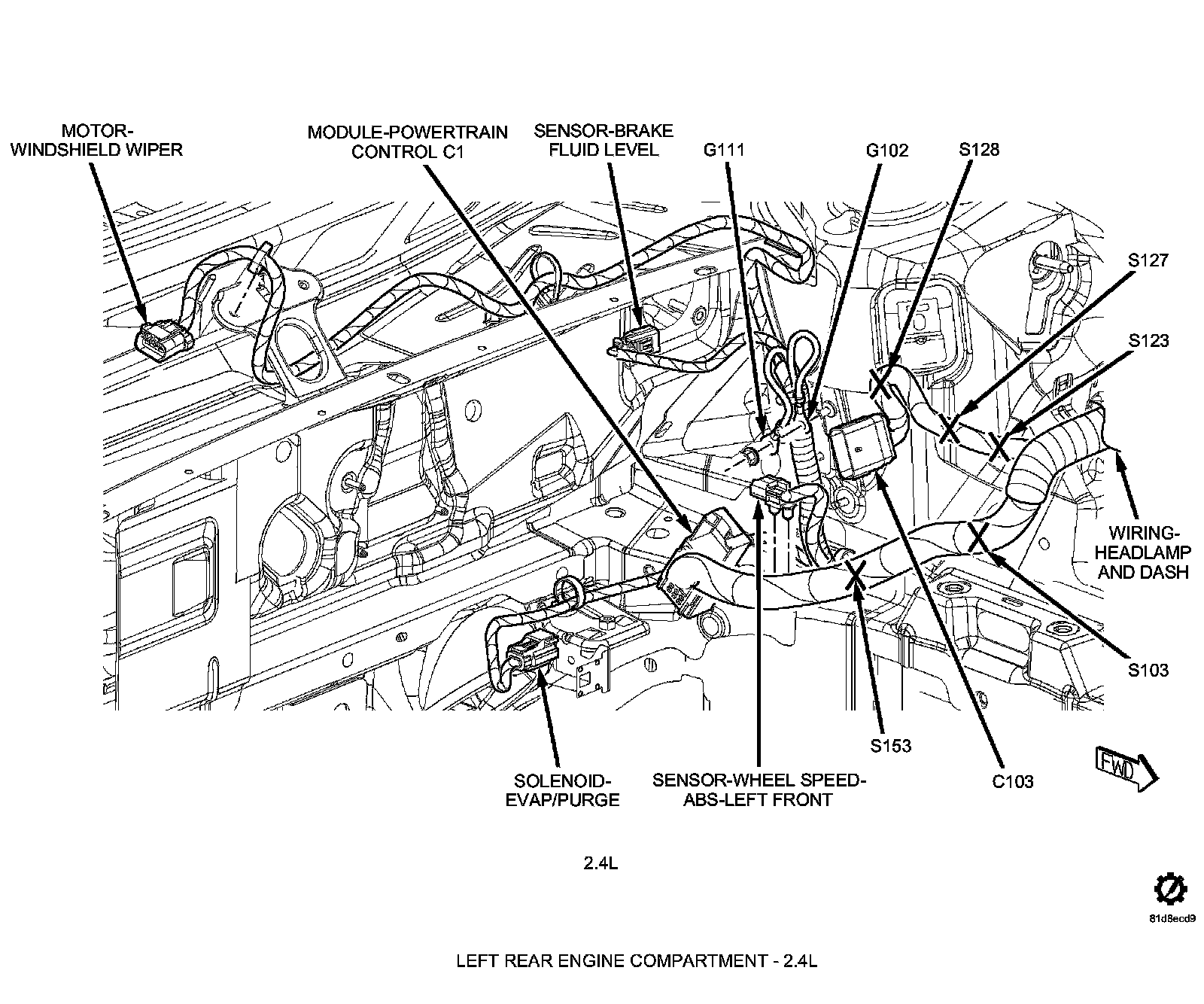 MOTOR-WINDSHIELD WIPER

MODULE-POWERTRAIN CONTROL C1

SENSOR-BRAKE FLUID LEVEL

G111

G102

S128

S127

S123

WIRING-HEADLAMP AND DASH

S103

C103

S153

SENSOR-WHEEL SPEED-ABS-LEFT FRONT

SOLENOID-EVAP/PURGE

FWD

2.4L

81d8ecd9

LEFT REAR ENGINE COMPARTMENT - 2.4L