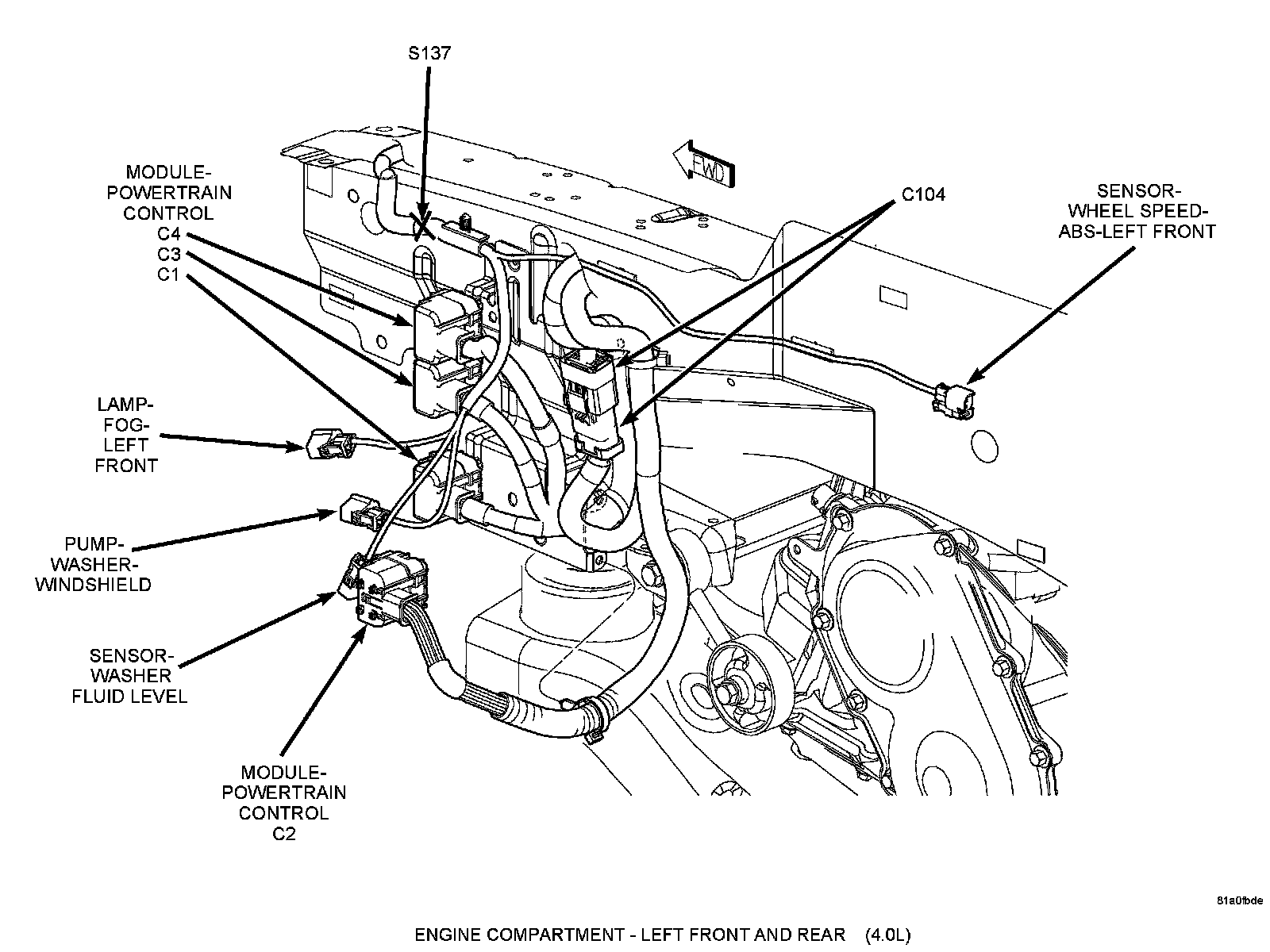 S137

MODULE-POWERTRAIN CONTROL
C4
C3
C1

FWD

C104

SENSOR-WHEEL SPEED-ABS-LEFT FRONT

LAMP-FOG-LEFT FRONT

PUMP-WASHER-WINDSHIELD

SENSOR-WASHER FLUID LEVEL

MODULE-POWERTRAIN CONTROL
C2

81a0fbde

ENGINE COMPARTMENT - LEFT FRONT AND REAR (4.0L)