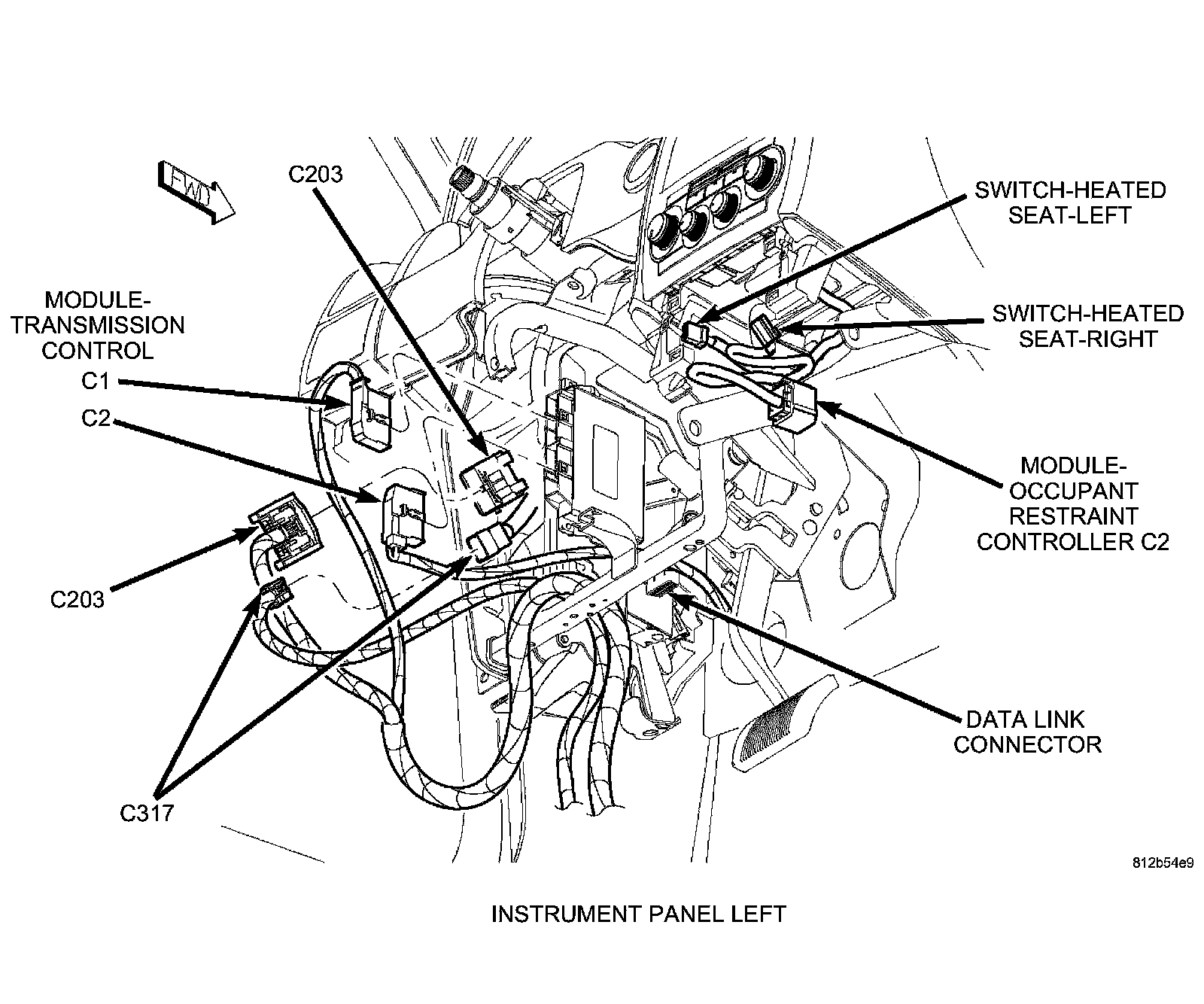 FWD

C203

SWITCH-HEATED SEAT-LEFT

MODULE-TRANSMISSION CONTROL

C1

C2

SWITCH-HEATED SEAT-RIGHT

MODULE-OCCUPANT RESTRAINT CONTROLLER C2

C203

DATA LINK CONNECTOR

C317

812b54e9

INSTRUMENT PANEL LEFT