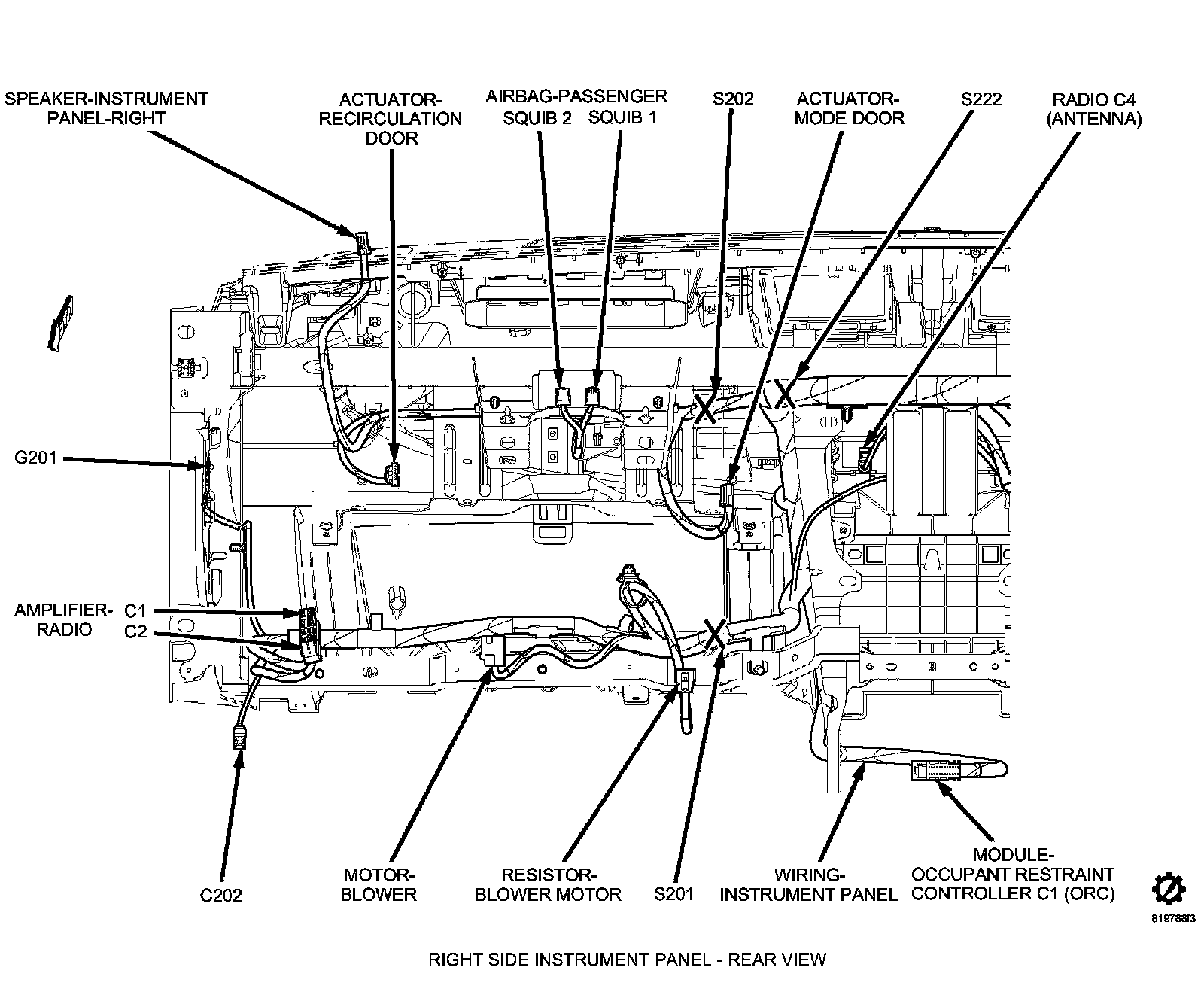 SPEAKER-INSTRUMENT PANEL-RIGHT

ACTUATOR-RECIRCULATION DOOR

AIRBAG-PASSENGER
SQUIB 2 SQUIB 1

S202

ACTUATOR-MODE DOOR

S222

RADIO C4 (ANTENNA)

G201

AMPLIFIER-RADIO

C1
C2

C202

MOTOR-BLOWER

RESISTOR-BLOWER MOTOR

S201

WIRING-INSTRUMENT PANEL

MODULE-OCCUPANT RESTRAINT CONTROLLER C1 (ORC)

819788f3

RIGHT SIDE INSTRUMENT PANEL - REAR VIEW