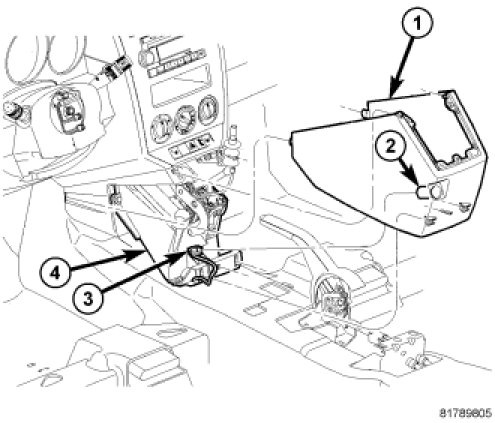 1
2
4
3
81789805